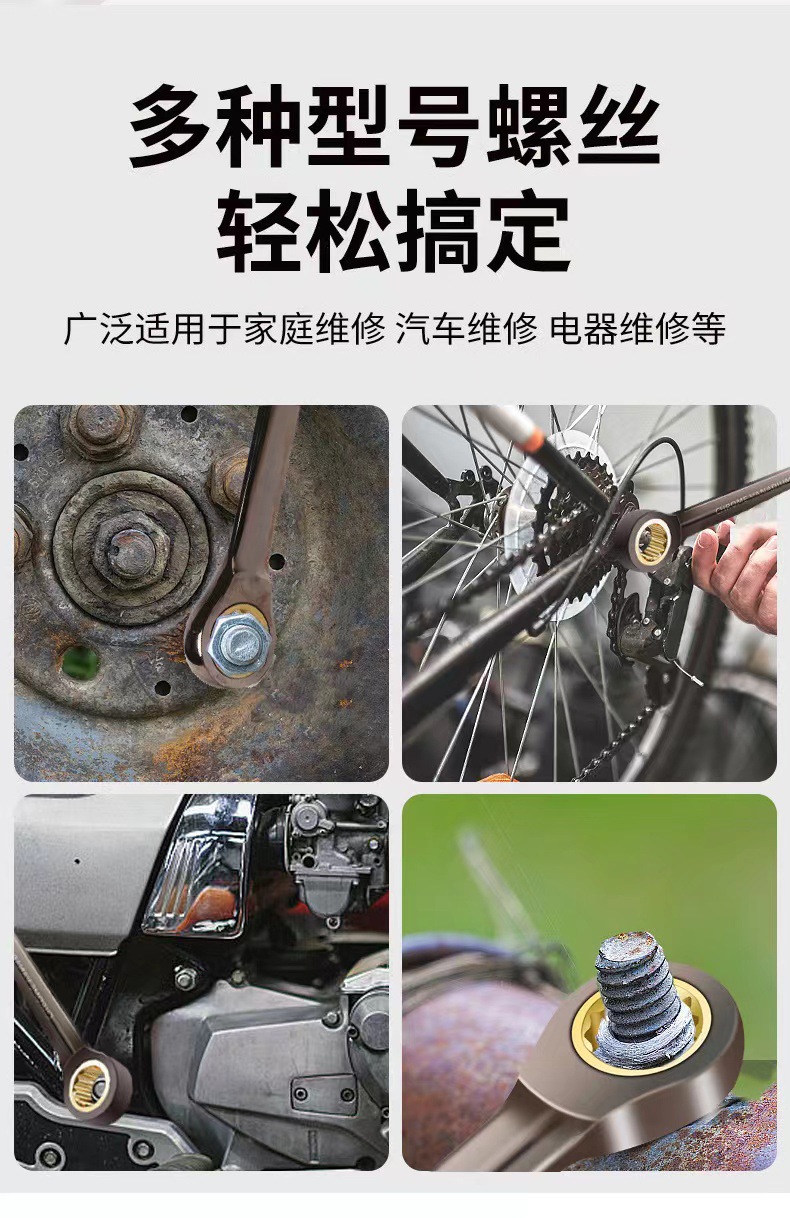 多种型号螺丝
轻松搞定

广泛适用于家庭维修 汽车维修 电器维修等