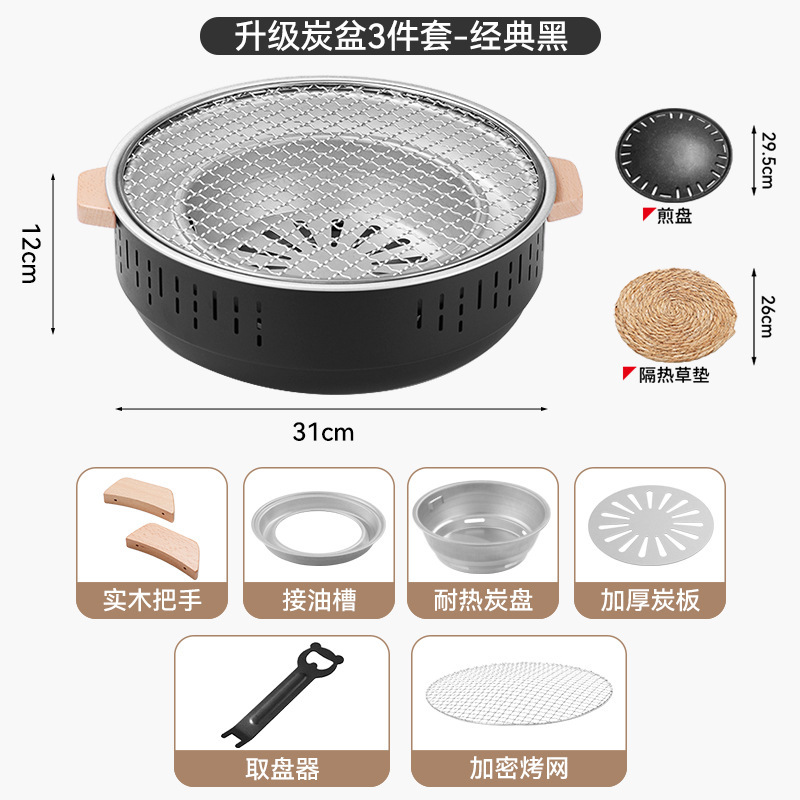 升级炭盆3件套-经典黑

12cm

31cm

29.5cm

煎盘

26cm

隔热草垫

实木把手

接油槽

耐热炭盘

加厚炭板

取盘器

加密烤网