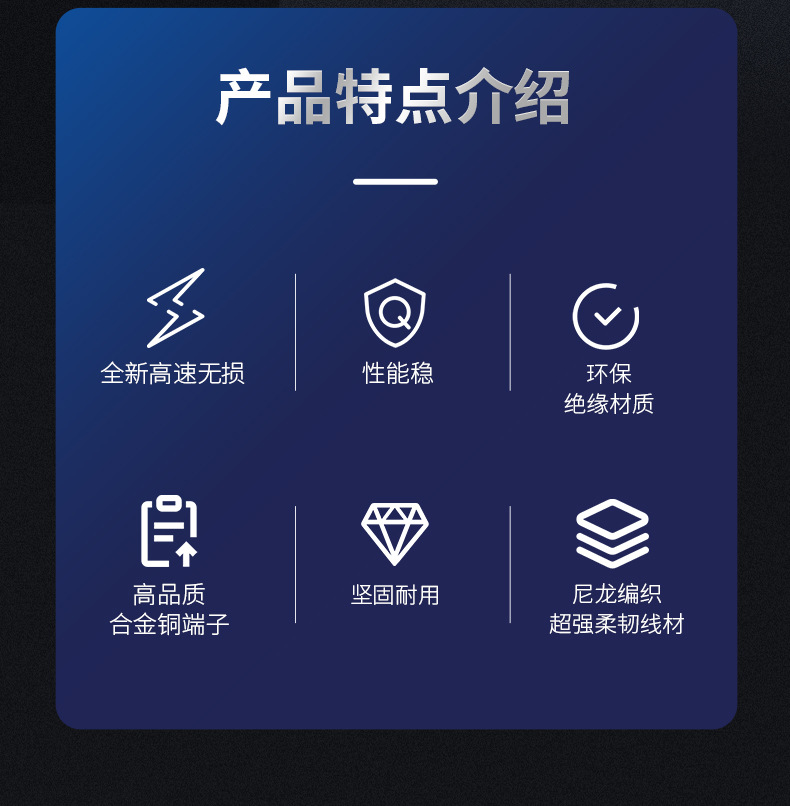 产品特点介绍

全新高速无损

性能稳

环保
绝缘材质

高品质
合金铜端子

坚固耐用

尼龙编织
超强柔韧线材