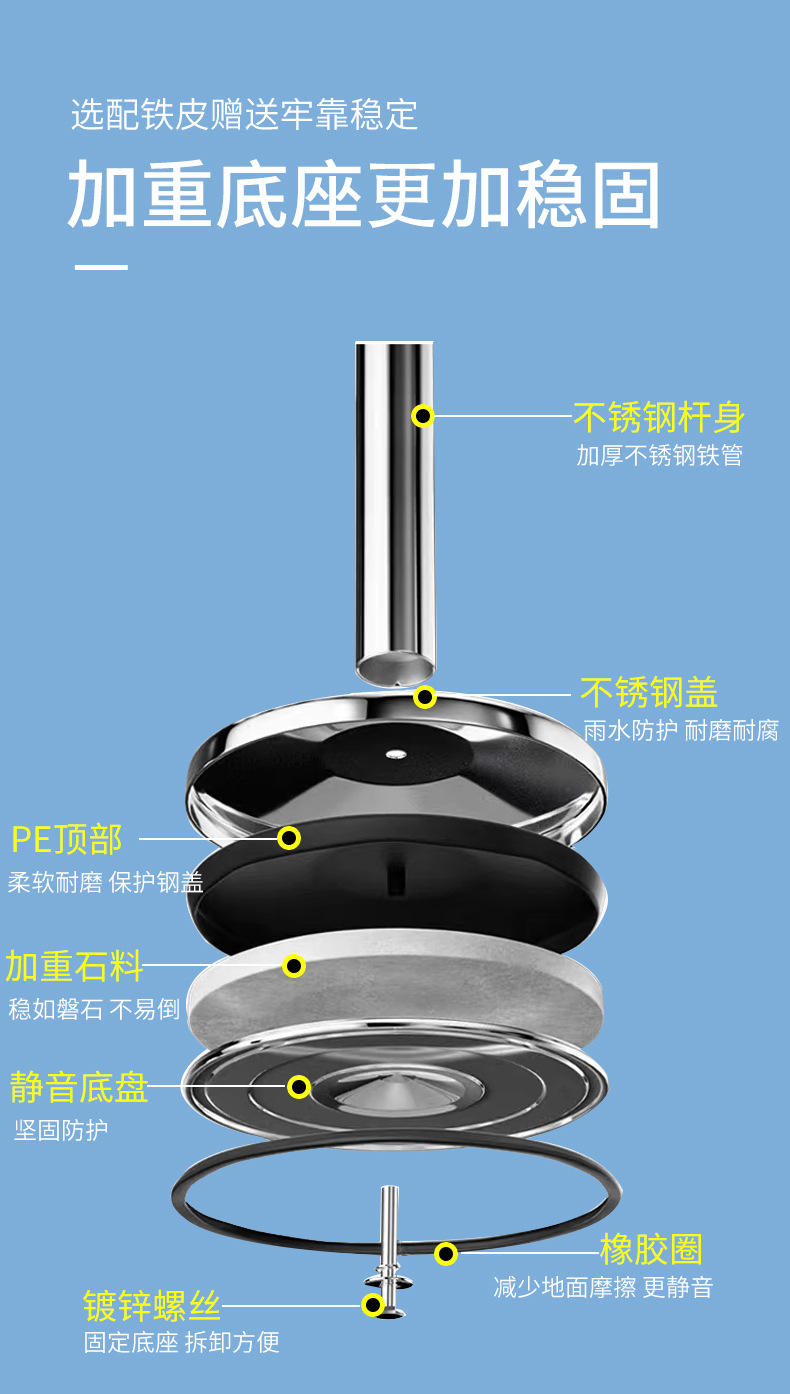 选配铁皮赠送牢靠稳定

加重底座更加稳固

不锈钢杆身
加厚不锈钢铁管

不锈钢盖
雨水防护 耐磨耐腐

PE顶部
柔软耐磨 保护钢盖

加重石料
稳如磐石 不易倒

静音底盘
坚固防护

橡胶圈
减少地面摩擦 更静音

镀锌螺丝
固定底座 拆卸方便