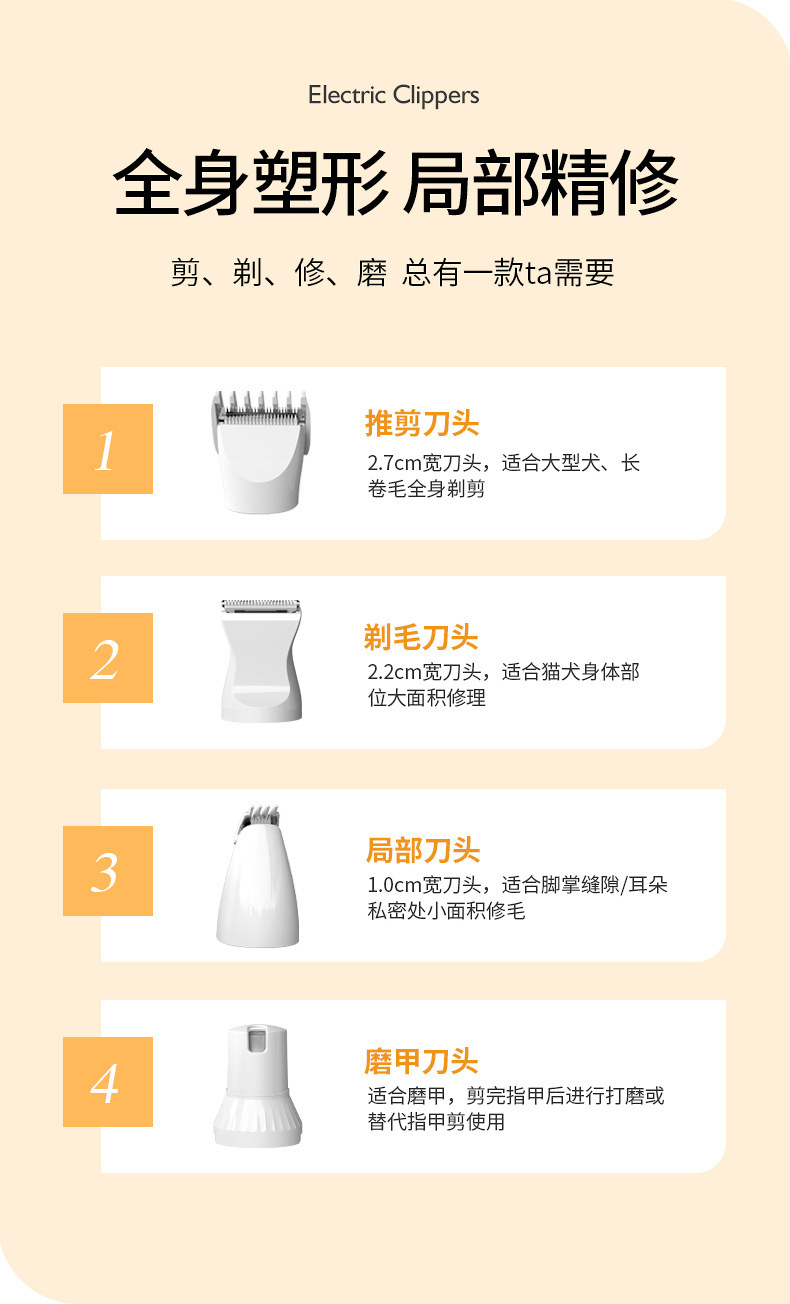 Electric Clippers

全身塑形 局部精修

剪、剃、修、磨 总有一款ta需要

1

推剪刀头

2.7cm宽刀头，适合大型犬、长卷毛全身剃剪

2

剃毛刀头

2.2cm宽刀头，适合猫犬身体部位大面积修理

3

局部刀头

1.0cm宽刀头，适合脚掌缝隙/耳朵私密处小面积修毛

4

磨甲刀头

适合磨甲，剪完指甲后进行打磨或替代指甲剪使用