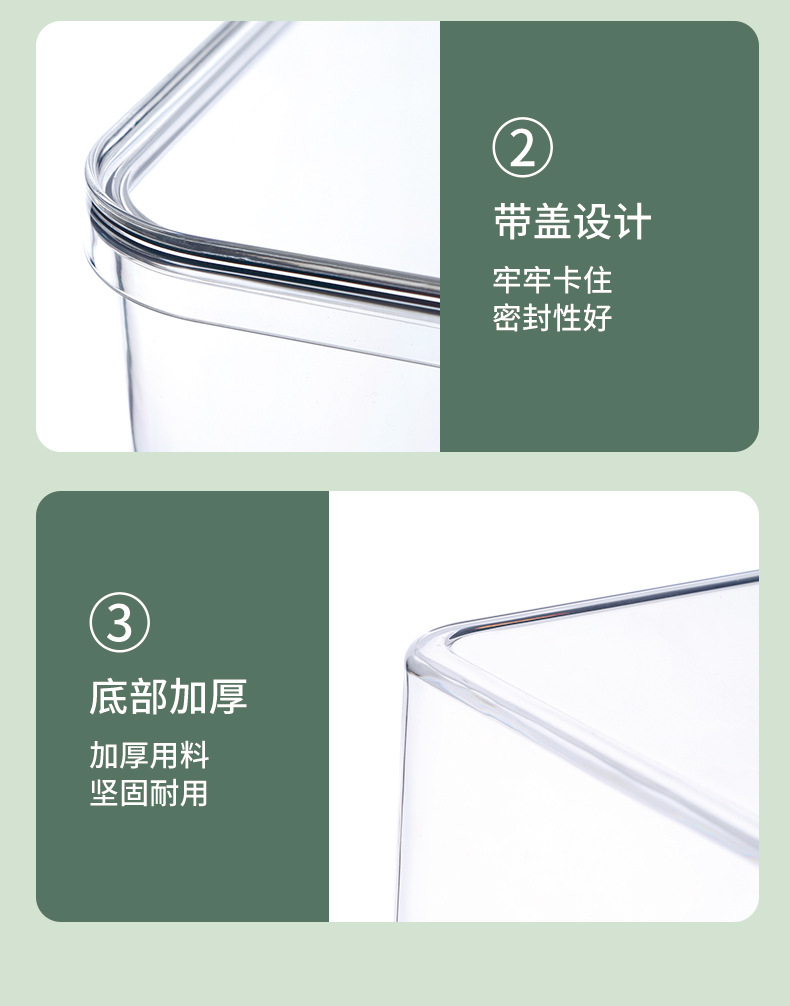 ②

带盖设计

牢牢卡住
密封性好

③

底部加厚

加厚用料
坚固耐用