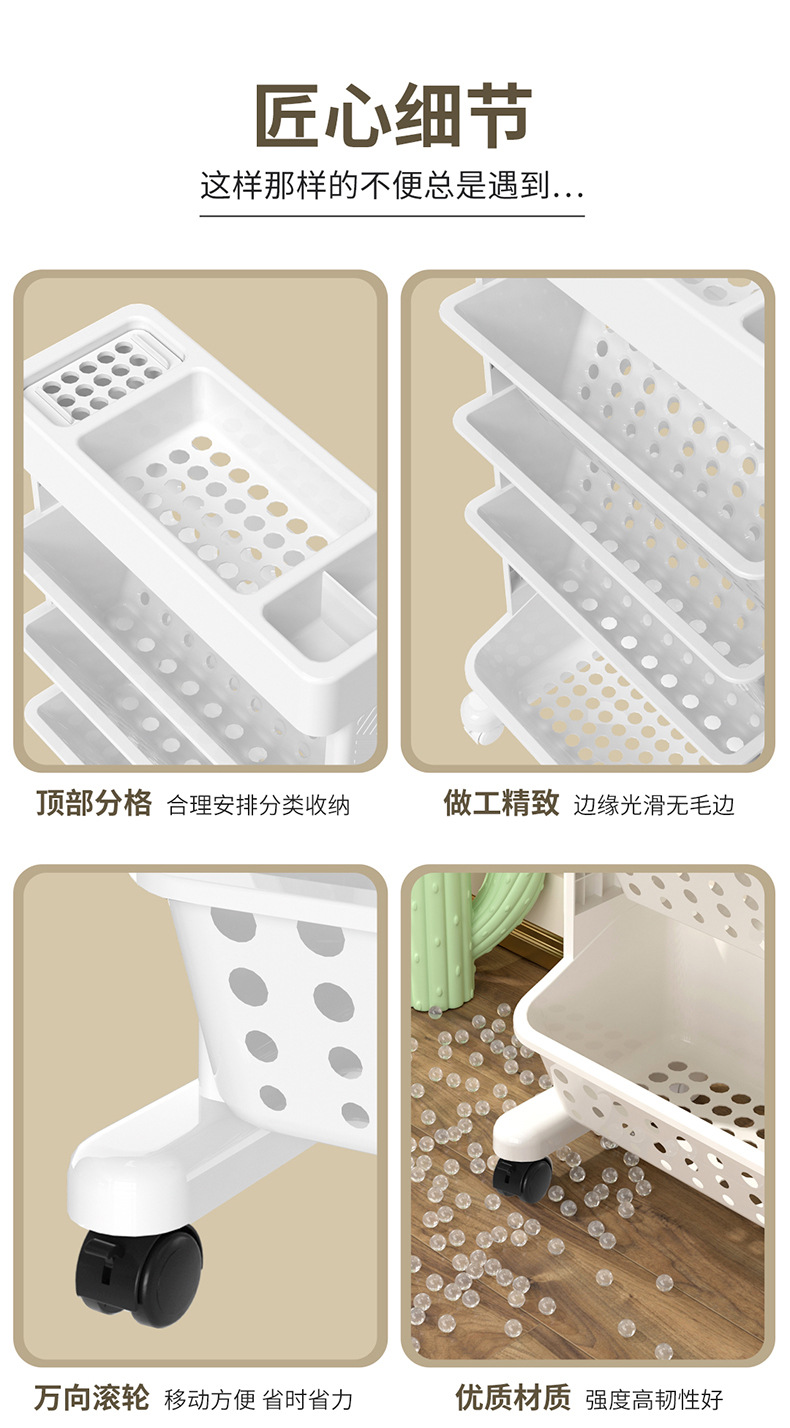 匠心细节

这样那样的不便总是遇到...

顶部分格 合理安排分类收纳

做工精致 边缘光滑无毛边

万向滚轮 移动方便 省时省力

优质材质 强度高韧性好