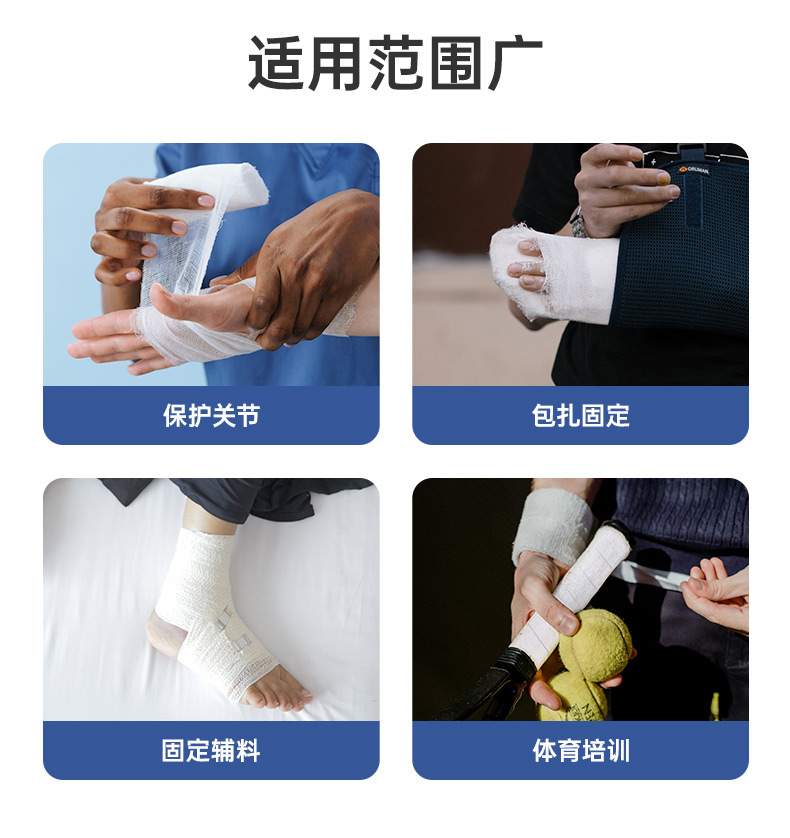 适用范围广

保护关节

包扎固定

固定辅料

体育培训