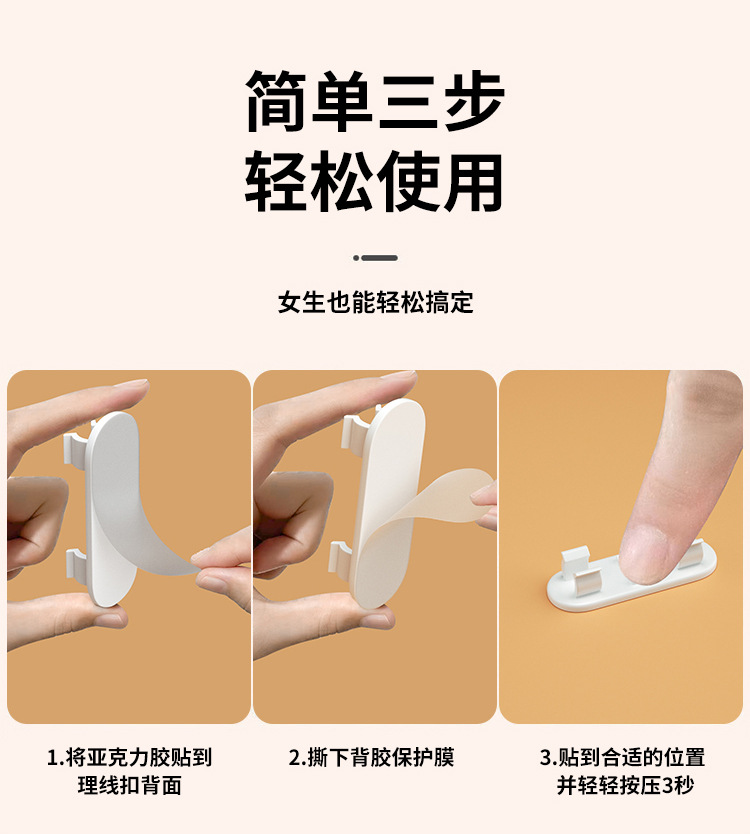 简单三步
轻松使用

女生也能轻松搞定

1.将亚克力胶贴到理线扣背面

2.撕下背胶保护膜

3.贴到合适的位置并轻轻按压3秒