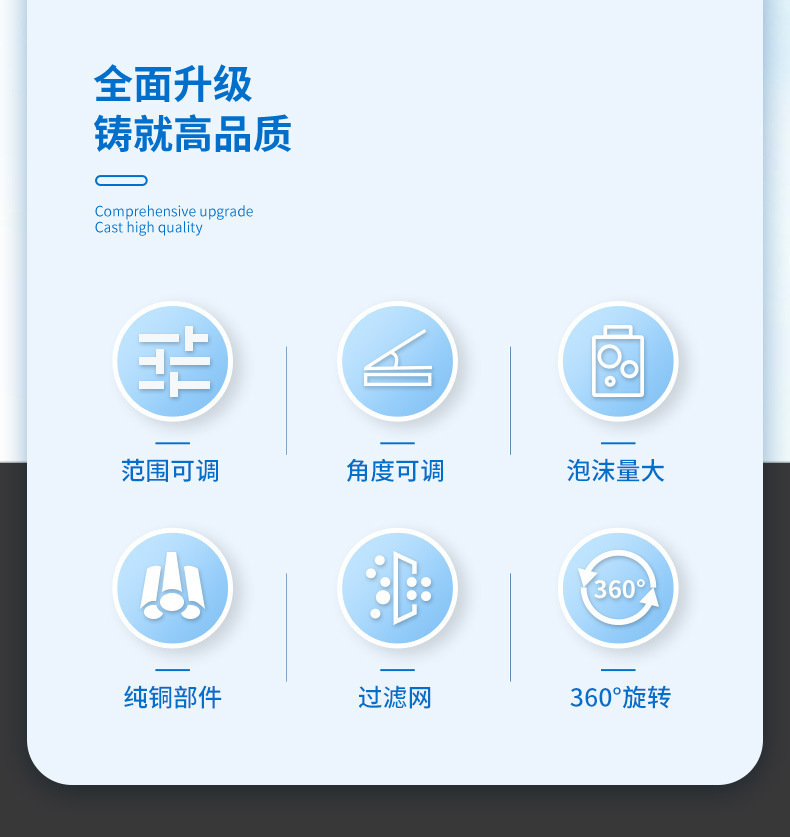 全面升级
铸就高品质

Comprehensive upgrade
Cast high quality

范围可调

角度可调

泡沫量大

纯铜部件

过滤网

360°

360°旋转