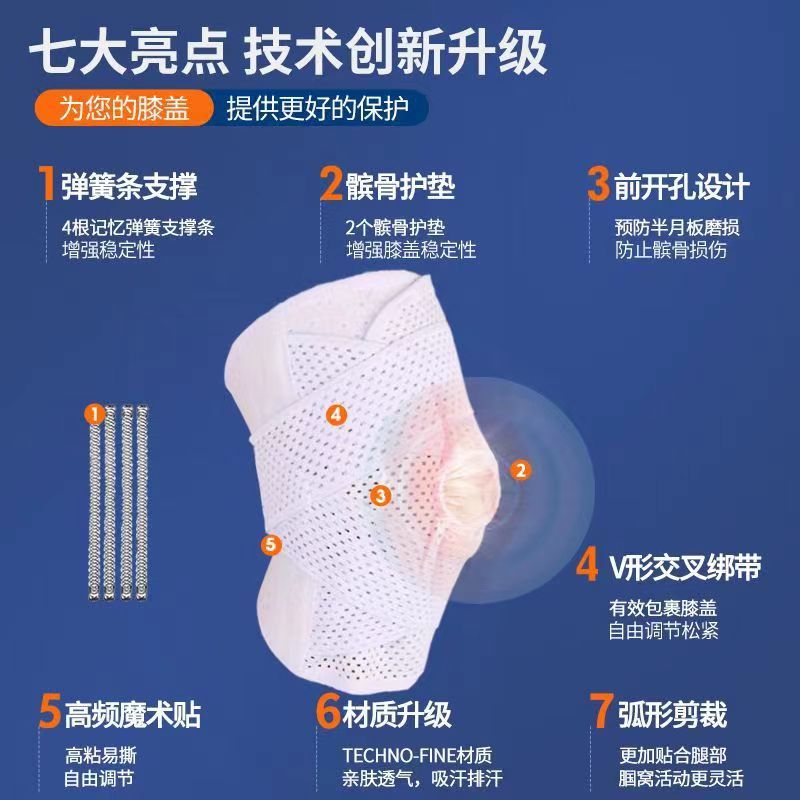 七大亮点 技术创新升级

为您的膝盖 提供更好的保护

1 弹簧条支撑
4根记忆弹簧支撑条
增强稳定性

2 髌骨护垫
2个髌骨护垫
增强膝盖稳定性

3 前开孔设计
预防半月板磨损
防止髌骨损伤

1

4

2

3

5

4 V形交叉绑带
有效包裹膝盖
自由调节松紧

5 高频魔术贴
高粘易撕
自由调节

6 材质升级
TECHNO-FINE材质
亲肤透气，吸汗排汗

7 弧形剪裁
更加贴合腿部
腘窝活动更灵活