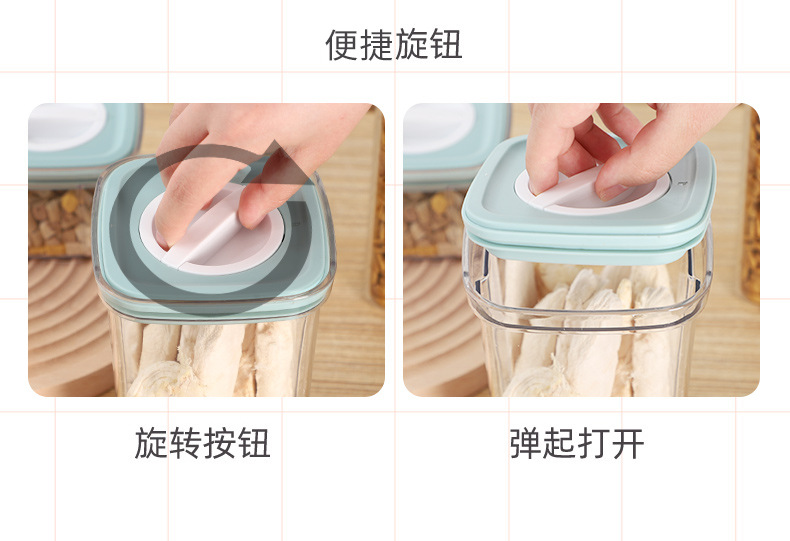 便捷旋钮

旋转按钮

弹起打开