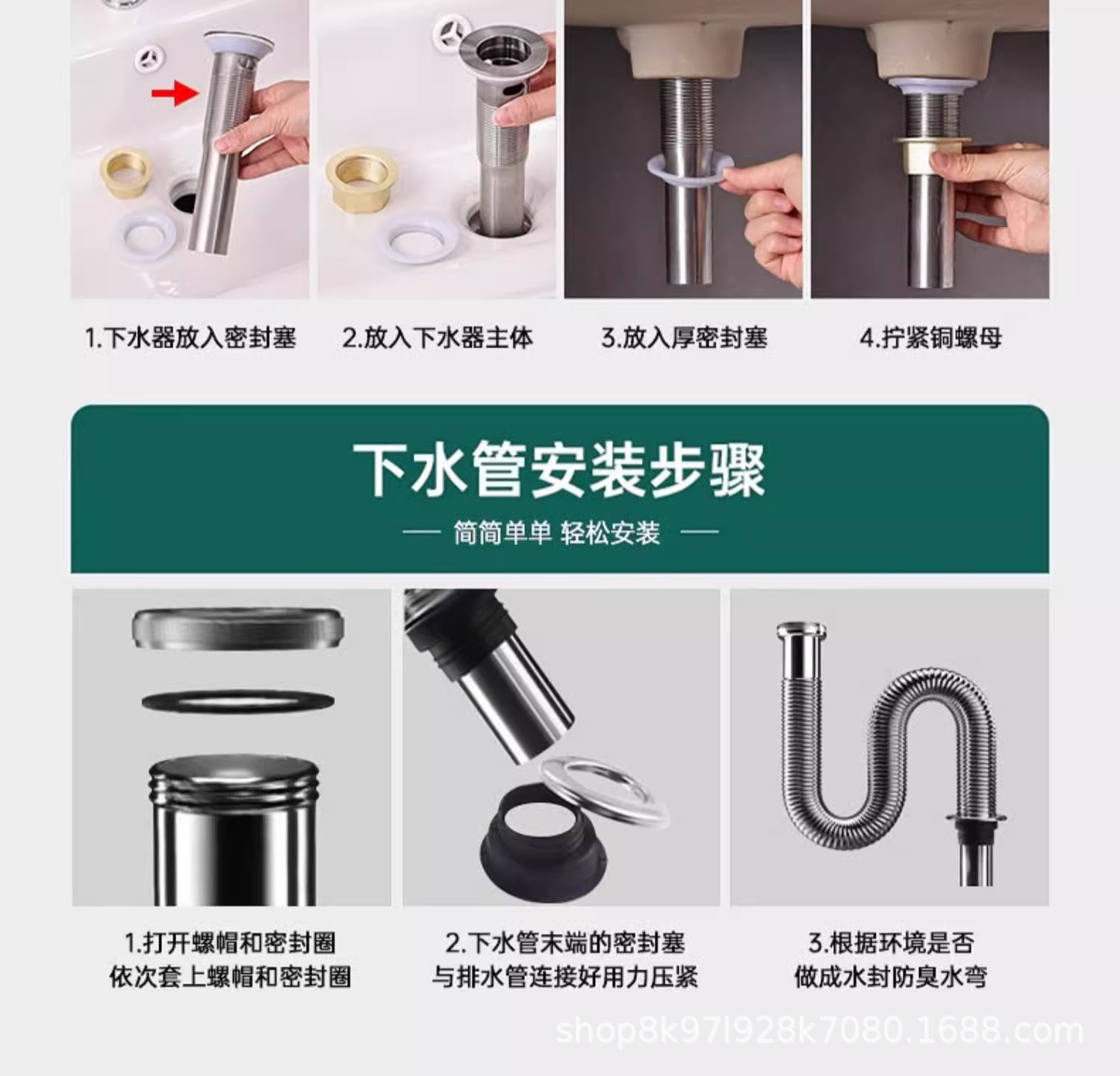 1.下水器放入密封塞

2.放入下水器主体

3.放入厚密封塞

4.拧紧铜螺母

下水管安装步骤

— 简简单单 轻松安装 —

1.打开螺帽和密封圈 依次套上螺帽和密封圈

2.下水管末端的密封塞 与排水管连接好用力压紧

3.根据环境是否 做成水封防臭水弯

shop8k97l928k7080.1688.com