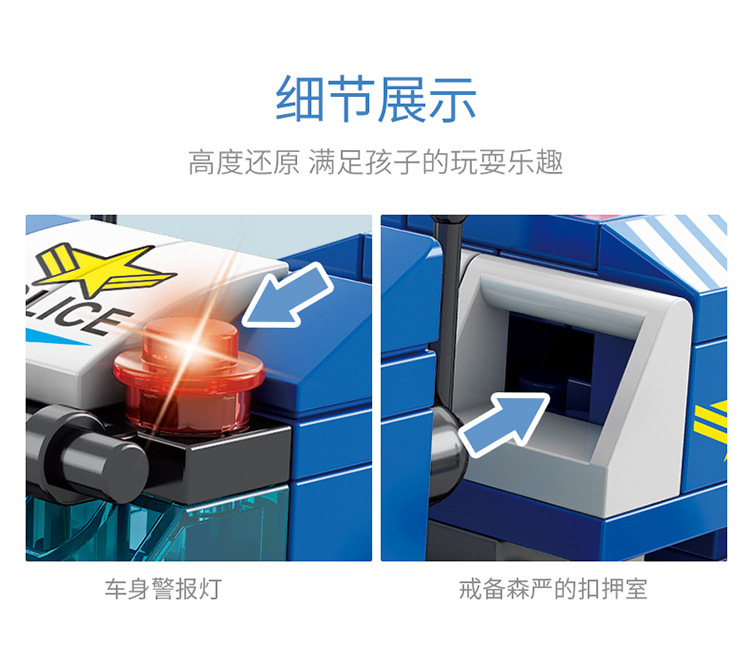 细节展示

高度还原 满足孩子的玩耍乐趣

LICE

车身警报灯

戒备森严的扣押室