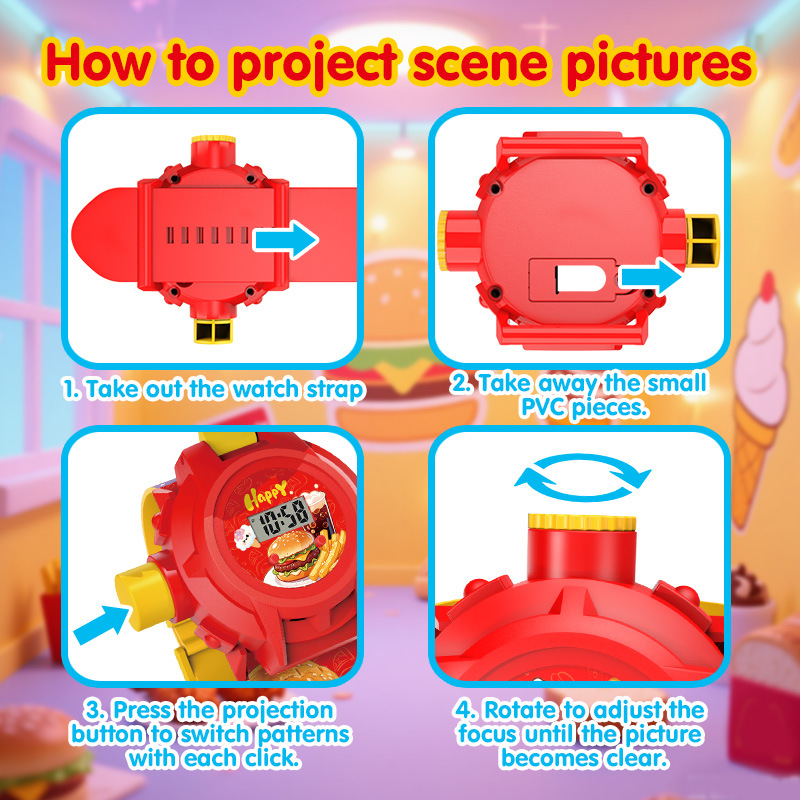 How to project scene pictures

1. Take out the watch strap

2. Take away the small PVC pieces.

Happy

10:58

3. Press the projection button to switch patterns with each click.

4. Rotate to adjust the focus until the picture becomes clear.