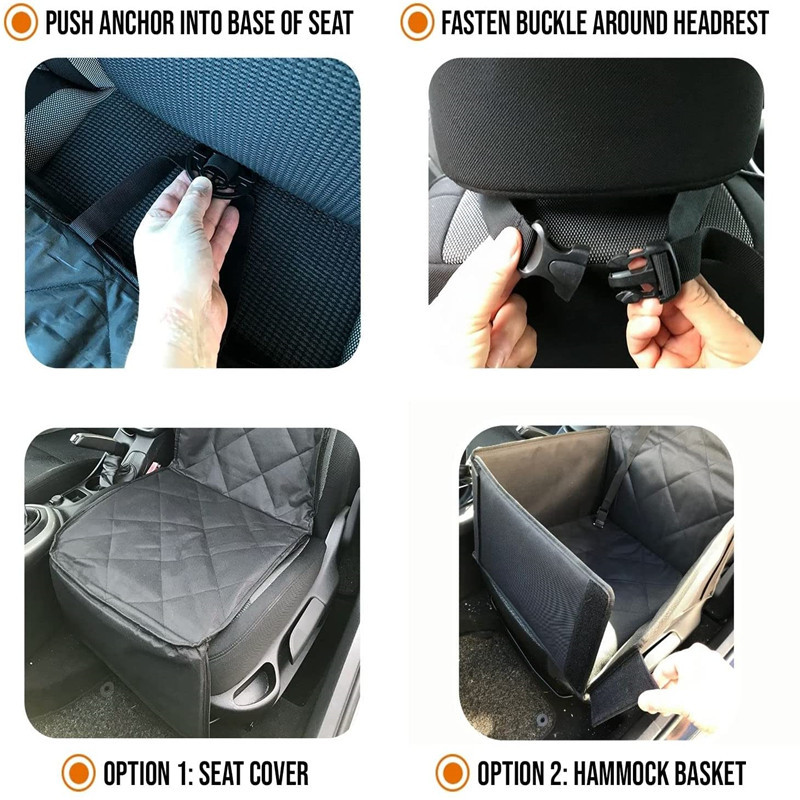 PUSH ANCHOR INTO BASE OF SEAT

FASTEN BUCKLE AROUND HEADREST

OPTION 1: SEAT COVER

OPTION 2: HAMMOCK BASKET