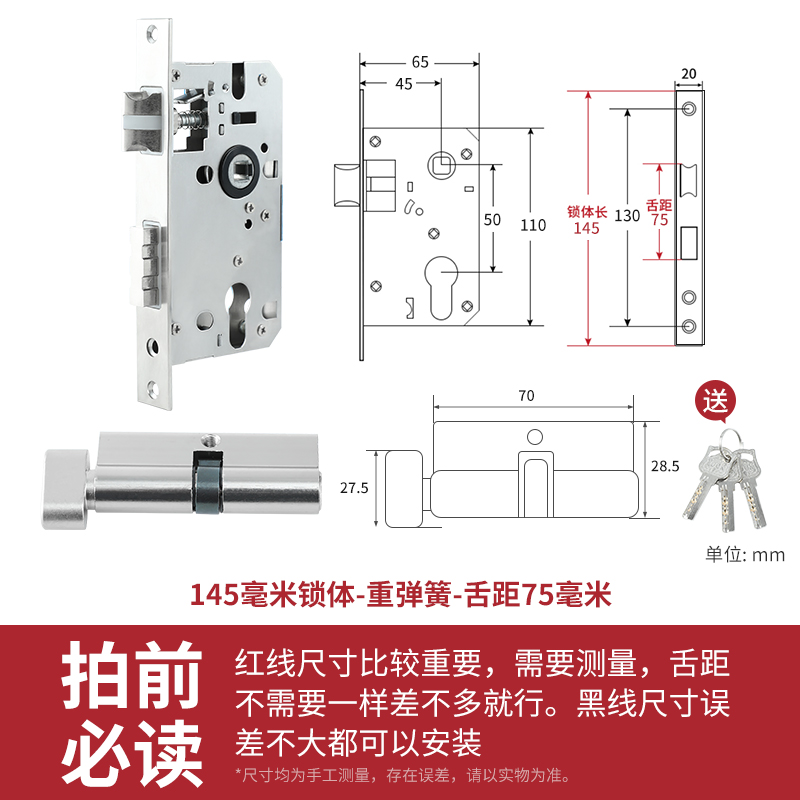 65

45

50

110

20

锁体长
145

130

舌距
75

70

27.5

28.5

送

单位: mm

145毫米锁体-重弹簧-舌距75毫米

拍前必读

红线尺寸比较重要，需要测量，舌距不需要一样差不多就行。黑线尺寸误差不大都可以安装

*尺寸均为手工测量，存在误差，请以实物为准。