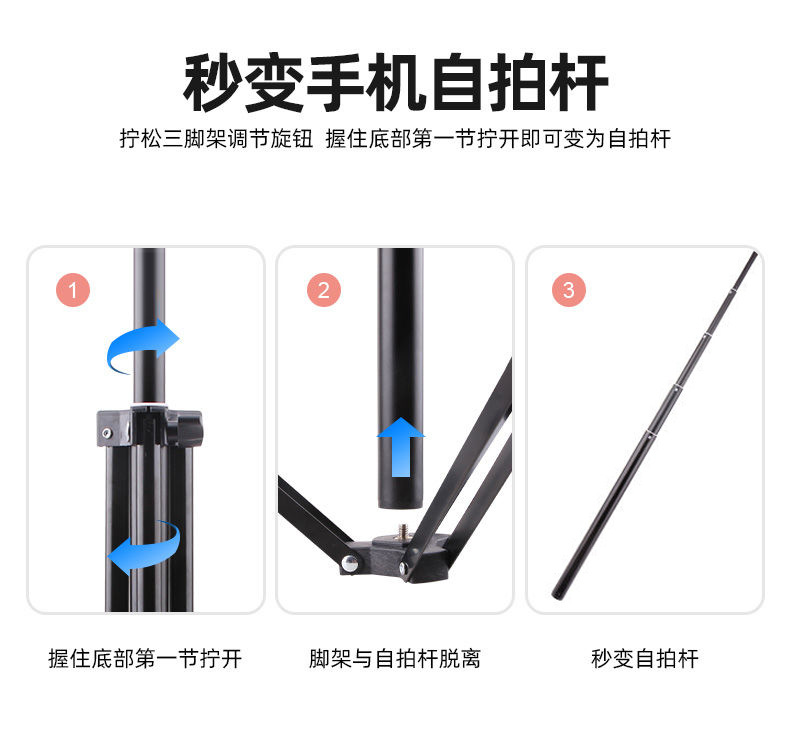 秒变手机自拍杆

拧松三脚架调节旋钮 握住底部第一节拧开即可变为自拍杆

1

2

3

握住底部第一节拧开

脚架与自拍杆脱离

秒变自拍杆