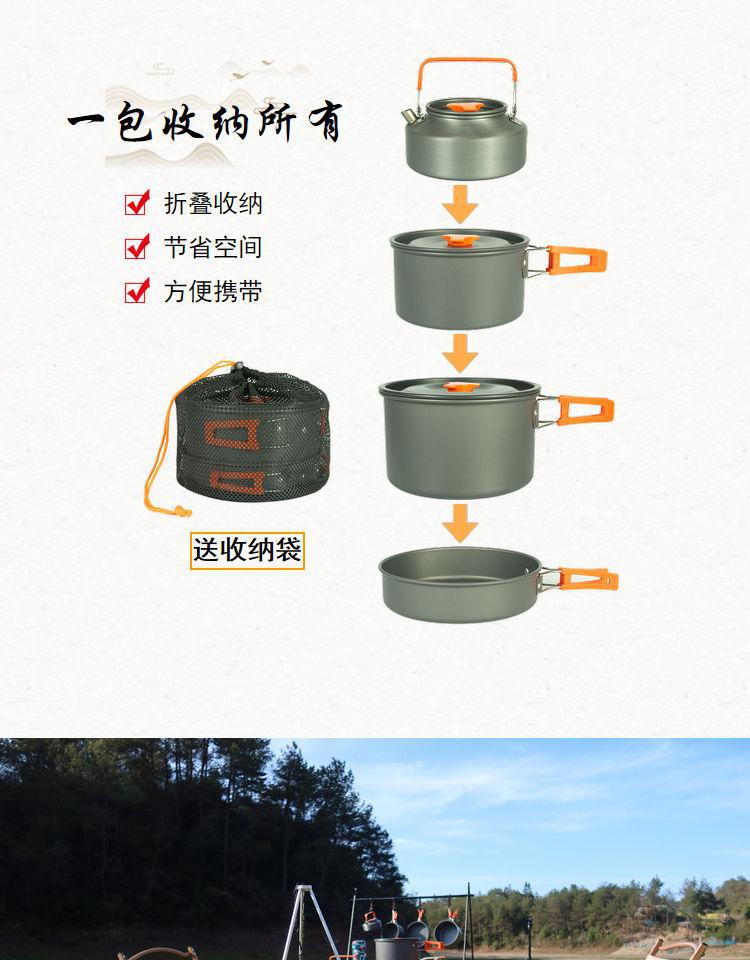 一包收纳所有

折叠收纳

节省空间

方便携带

送收纳袋