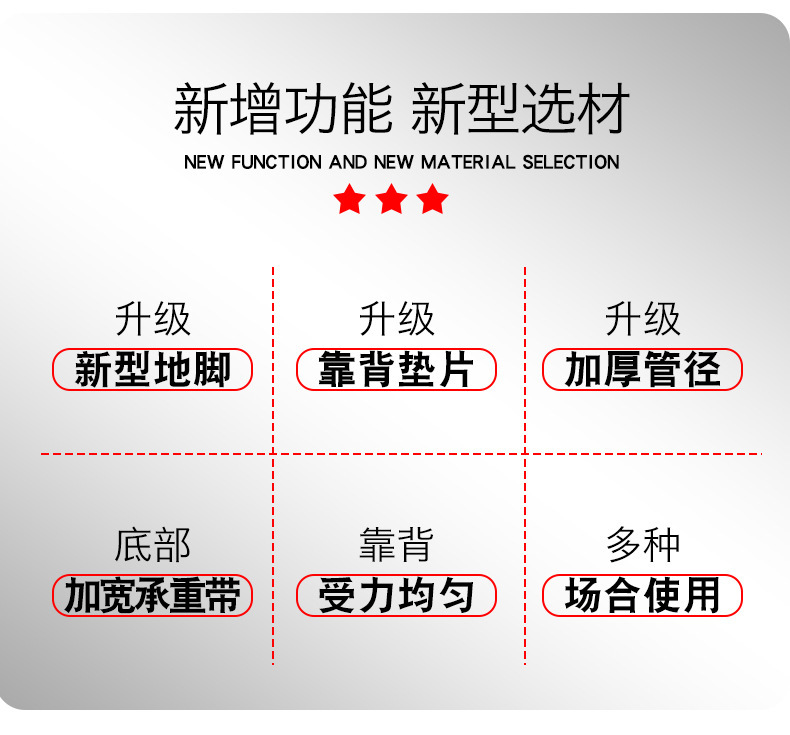 新增功能 新型选材

NEW FUNCTION AND NEW MATERIAL SELECTION

升级
新型地脚

升级
靠背垫片

升级
加厚管径

底部
加宽承重带

靠背
受力均匀

多种
场合使用