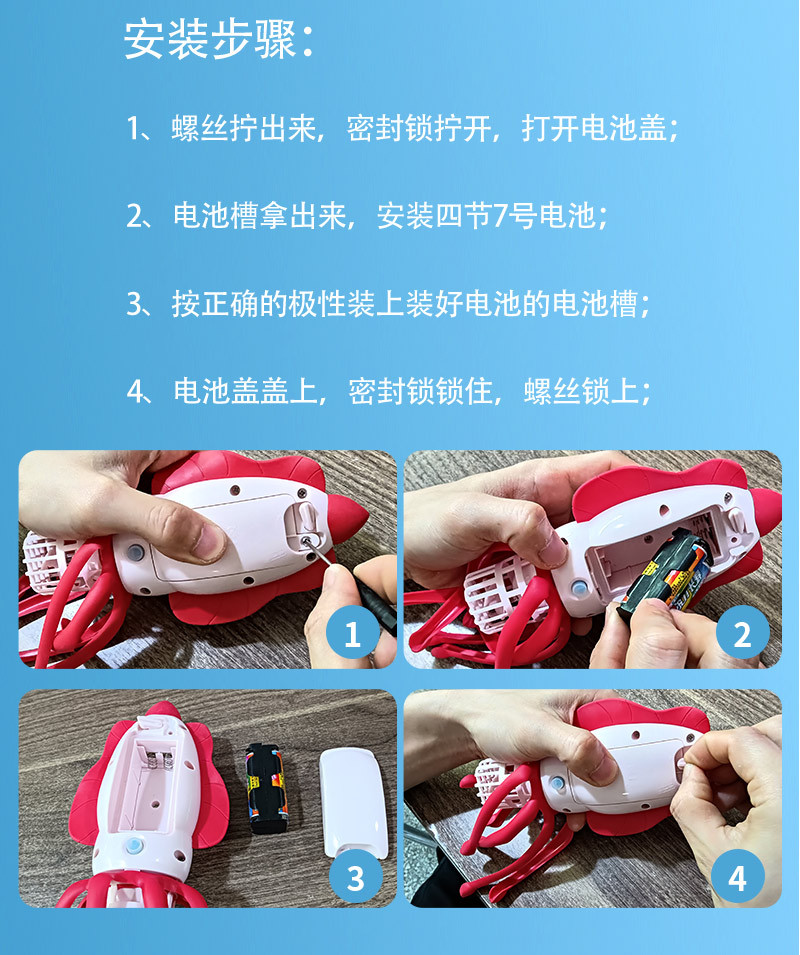 安装步骤：

1、螺丝拧出来，密封锁拧开，打开电池盖；

2、电池槽拿出来，安装四节7号电池；

3、按正确的极性装上装好电池的电池槽；

4、电池盖盖上，密封锁锁住，螺丝锁上；

1

2

3

4