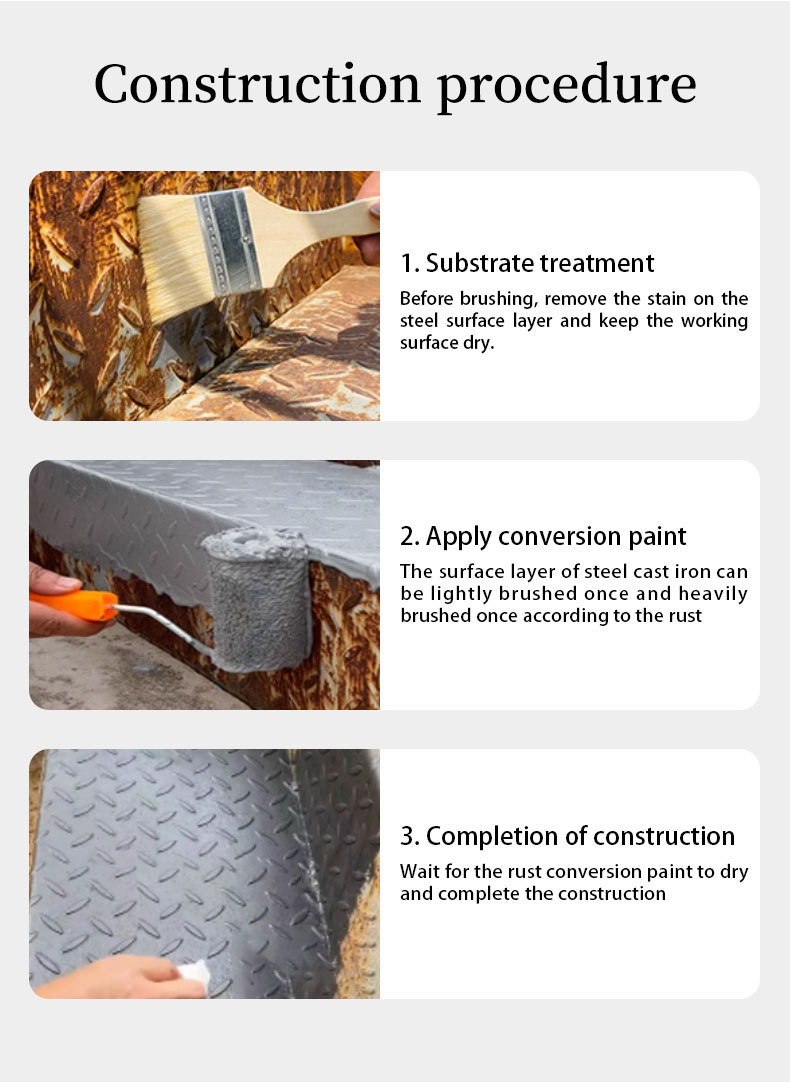 Construction procedure

1. Substrate treatment

Before brushing, remove the stain on the steel surface layer and keep the working surface dry.

2. Apply conversion paint

The surface layer of steel cast iron can be lightly brushed once and heavily brushed once according to the rust

3. Completion of construction

Wait for the rust conversion paint to dry and complete the construction