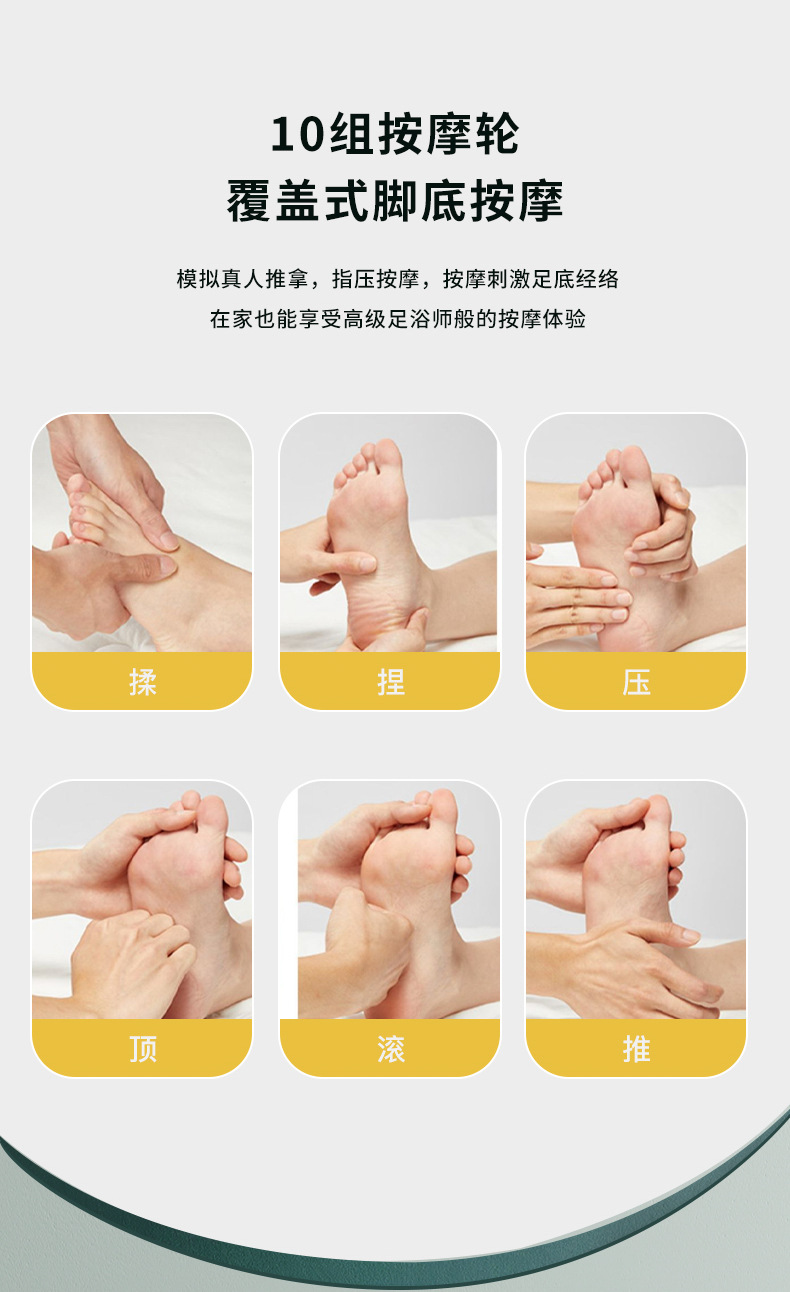 10组按摩轮
覆盖式脚底按摩

模拟真人推拿，指压按摩，按摩刺激足底经络
在家也能享受高级足浴师般的按摩体验

揉

捏

压

顶

滚

推