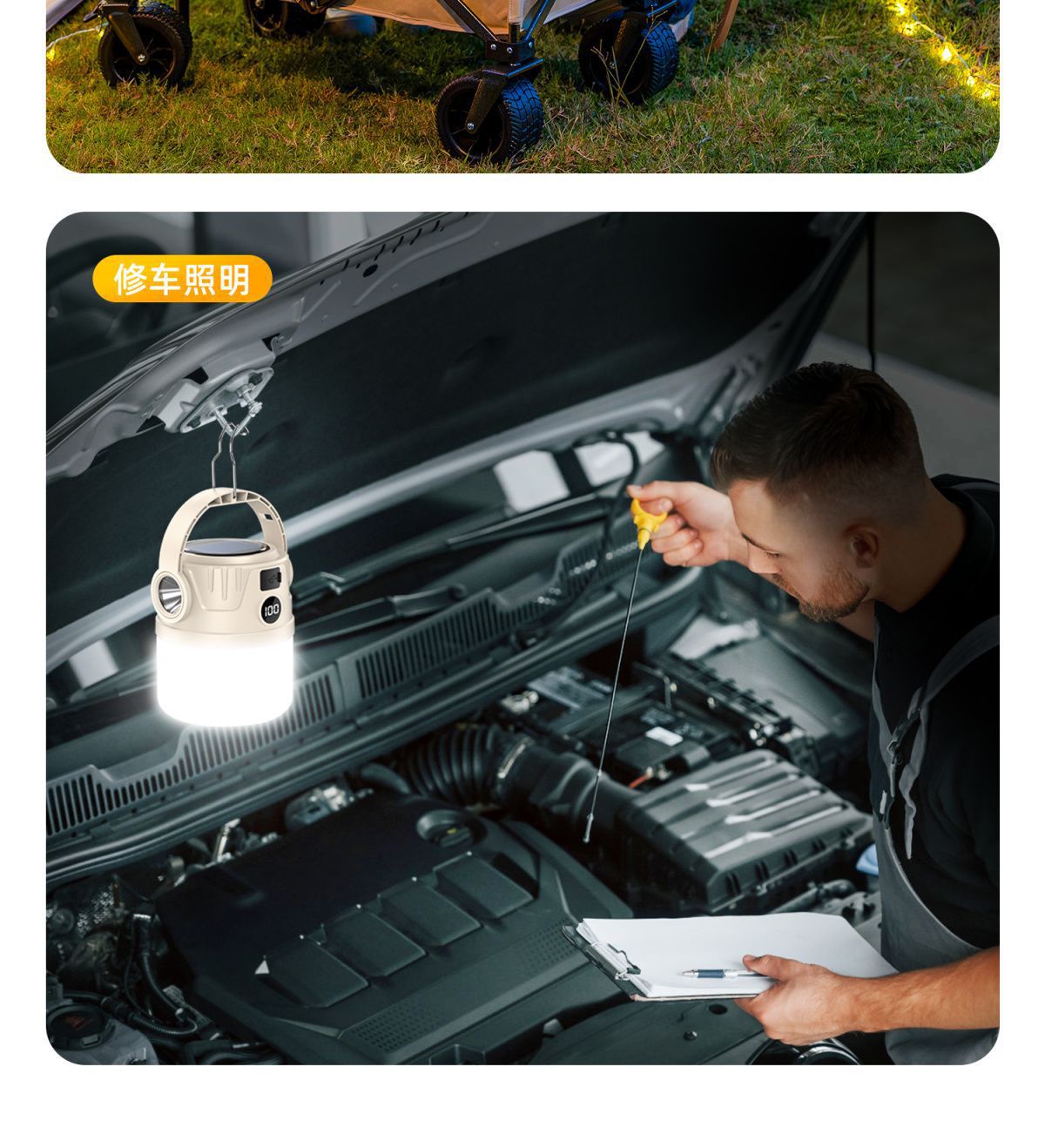 修车照明

100