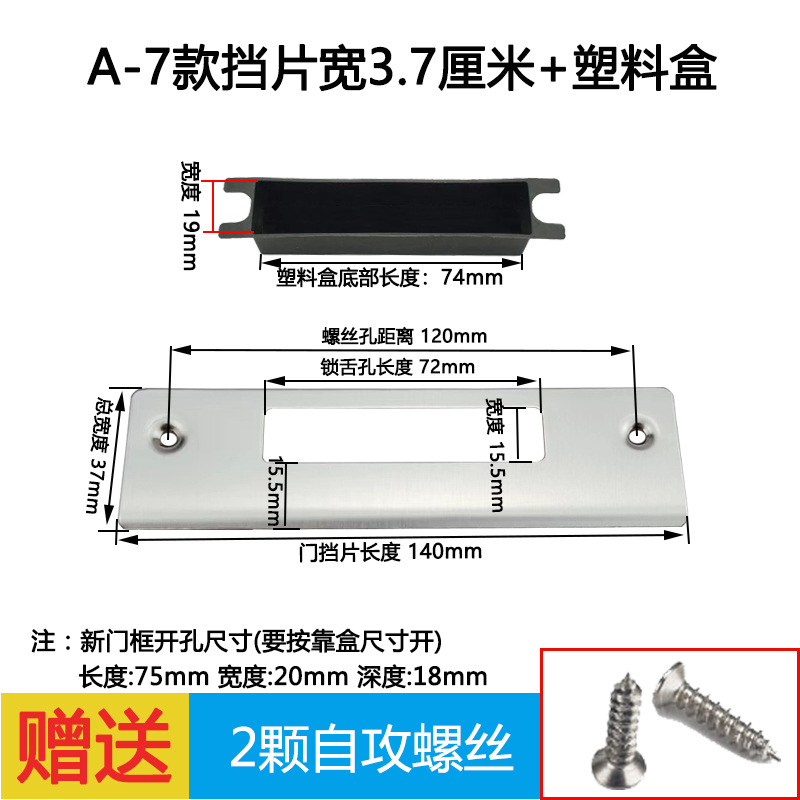 A-7款挡片宽3.7厘米+塑料盒

宽度 19mm

塑料盒底部长度：74mm

螺丝孔距离 120mm

锁舌孔长度 72mm

总宽度 37mm

宽度 15.5mm

15.5mm

门挡片长度 140mm

注：新门框开孔尺寸(要按靠盒尺寸开)
长度:75mm 宽度:20mm 深度:18mm

赠送

2颗自攻螺丝