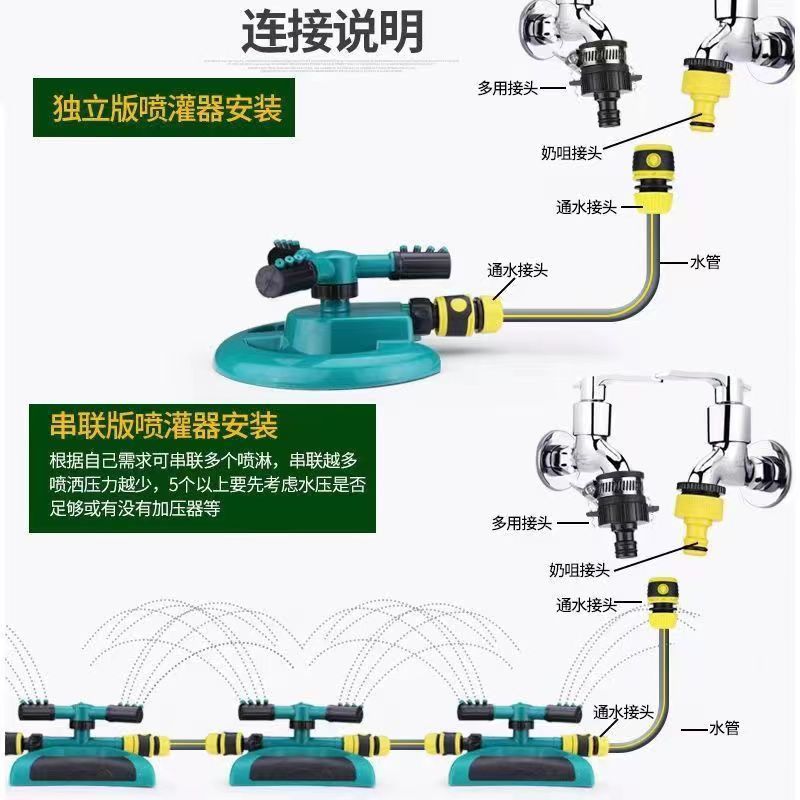 连接说明

独立版喷灌器安装

多用接头

奶咀接头

通水接头

水管

通水接头

串联版喷灌器安装

根据自己需求可串联多个喷淋，串联越多喷洒压力越少，5个以上要先考虑水压是否足够或有没有加压器等

多用接头

奶咀接头

通水接头

通水接头

水管