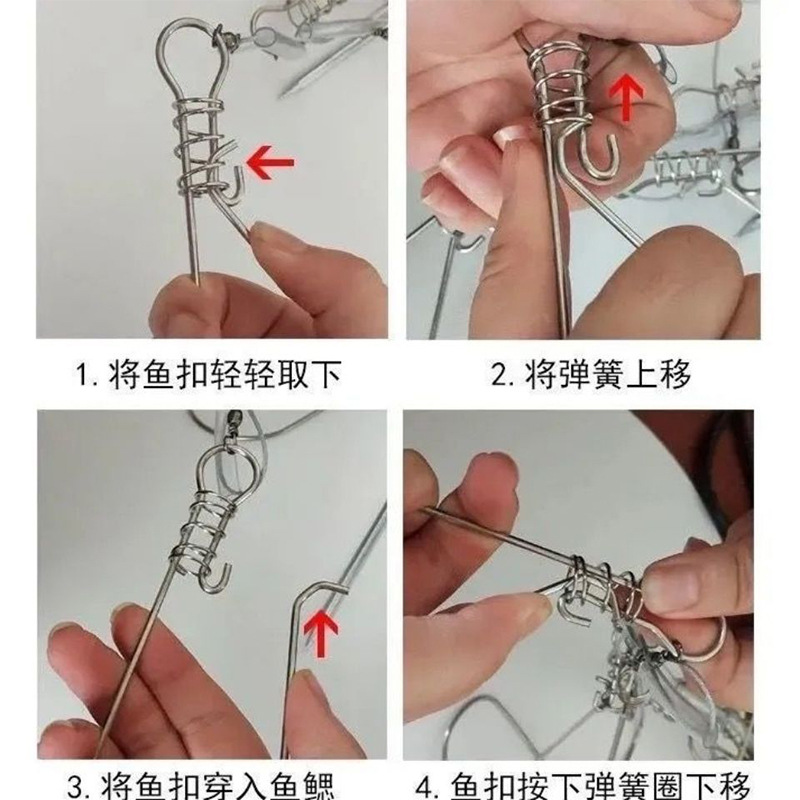 1. 将鱼扣轻轻取下

2. 将弹簧上移

3. 将鱼扣穿入鱼鳃

4. 鱼扣按下弹簧圈下移