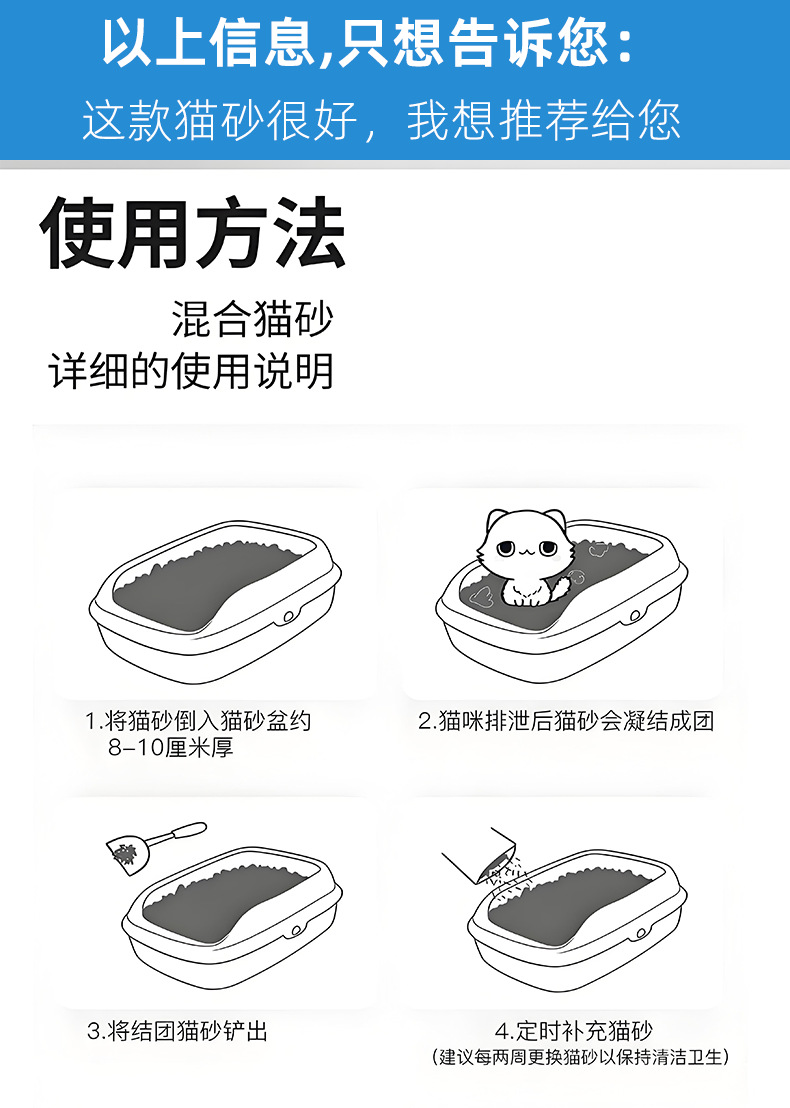 以上信息,只想告诉您：

这款猫砂很好，我想推荐给您

使用方法

混合猫砂
详细的使用说明

1.将猫砂倒入猫砂盆约8-10厘米厚

2.猫咪排泄后猫砂会凝结成团

3.将结团猫砂铲出

4.定时补充猫砂
(建议每两周更换猫砂以保持清洁卫生)