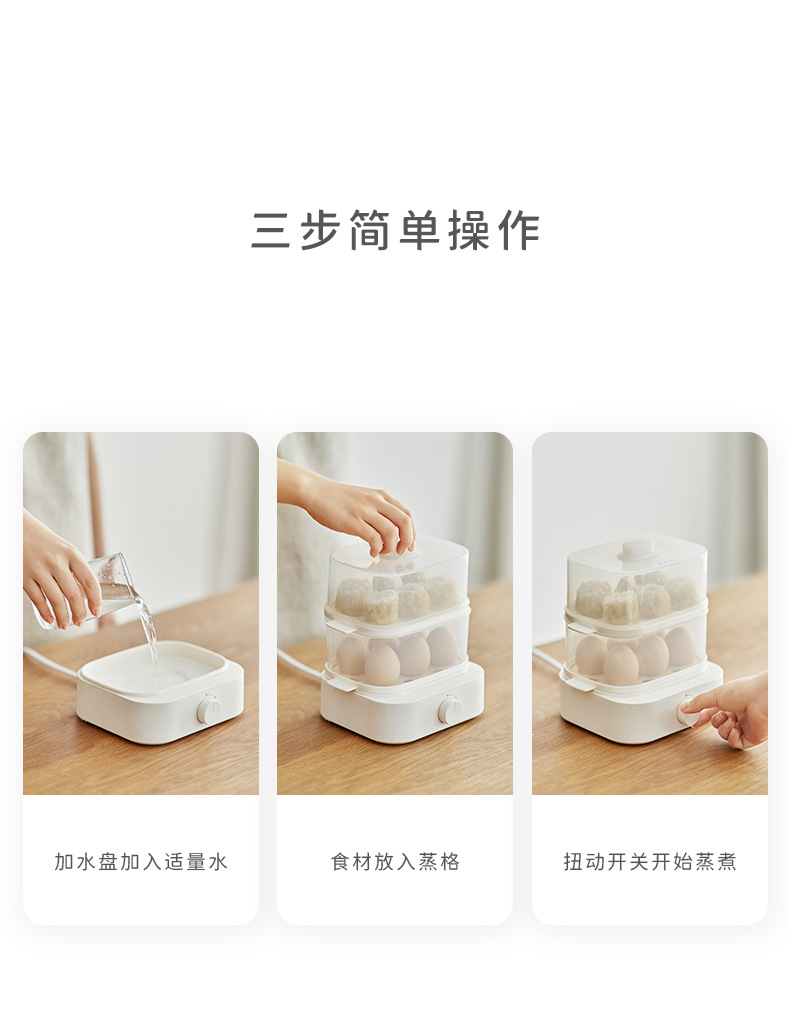 三步简单操作

加水盘加入适量水

食材放入蒸格

扭动开关开始蒸煮