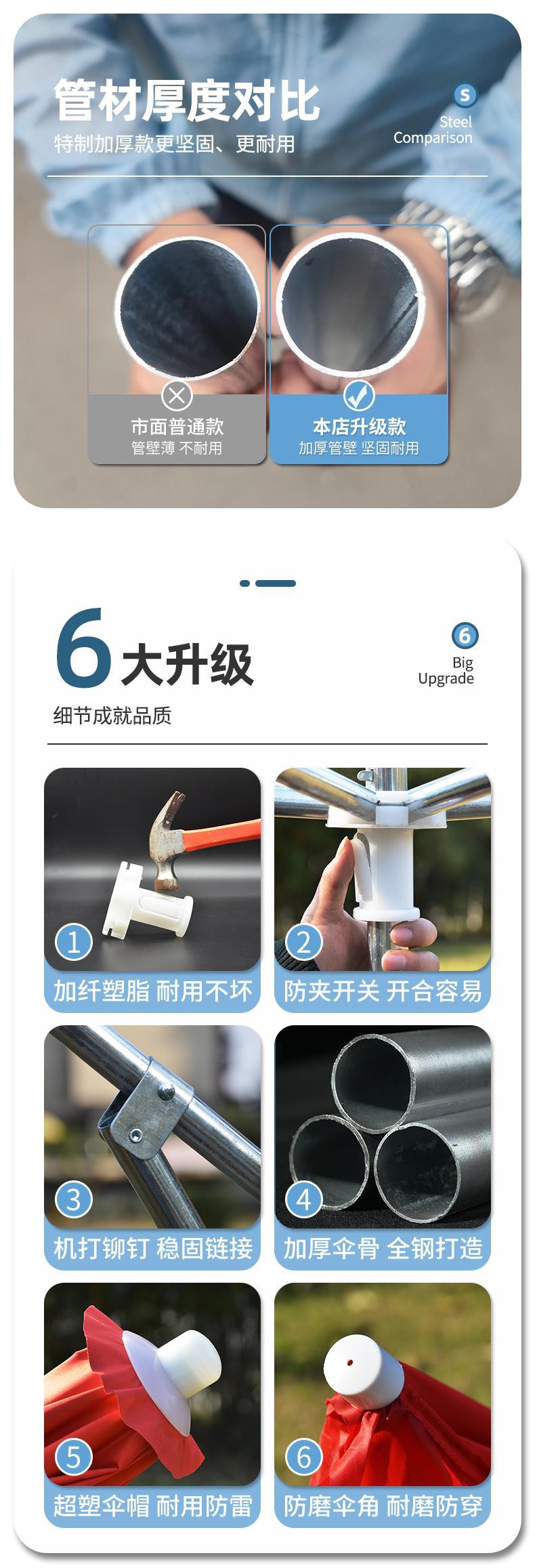 管材厚度对比
特制加厚款更坚固、更耐用

S
Steel
Comparison

市面普通款
管壁薄 不耐用

本店升级款
加厚管壁 坚固耐用

6大升级
细节成就品质

6
Big
Upgrade

1
加纤塑脂 耐用不坏

2
防夹开关 开合容易

3
机打铆钉 稳固链接

4
加厚伞骨 全钢打造

5
超塑伞帽 耐用防雷

6
防磨伞角 耐磨防穿