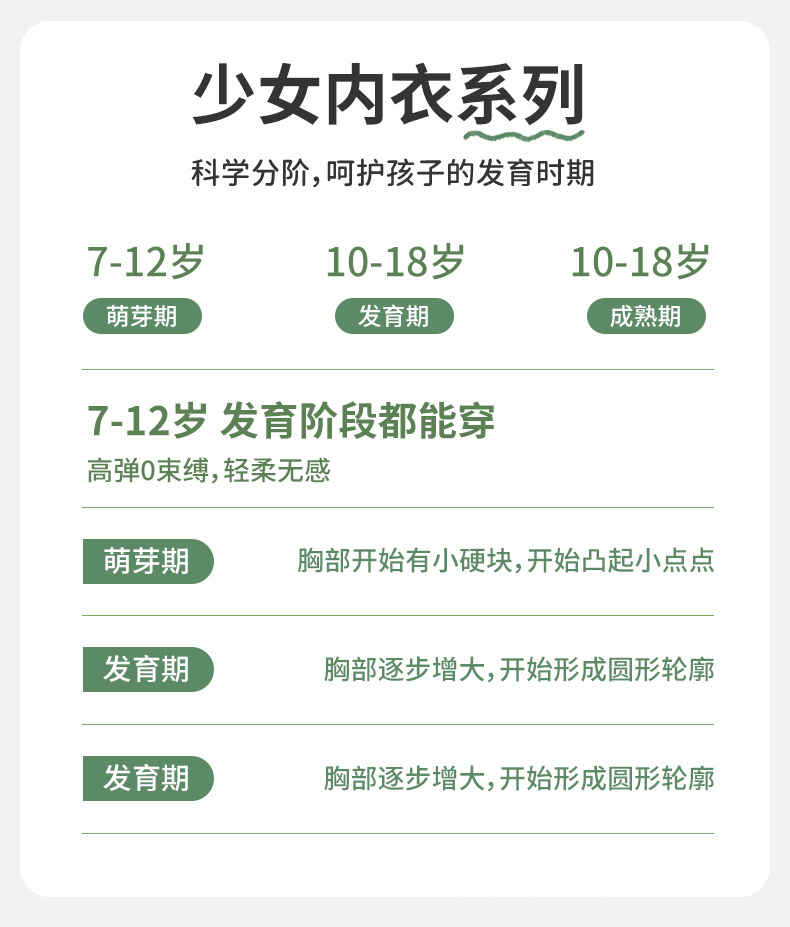 少女内衣系列

科学分阶,呵护孩子的发育时期

7-12岁
萌芽期

10-18岁
发育期

10-18岁
成熟期

7-12岁 发育阶段都能穿

高弹0束缚,轻柔无感

萌芽期 胸部开始有小硬块,开始凸起小点点

发育期 胸部逐步增大,开始形成圆形轮廓

发育期 胸部逐步增大,开始形成圆形轮廓