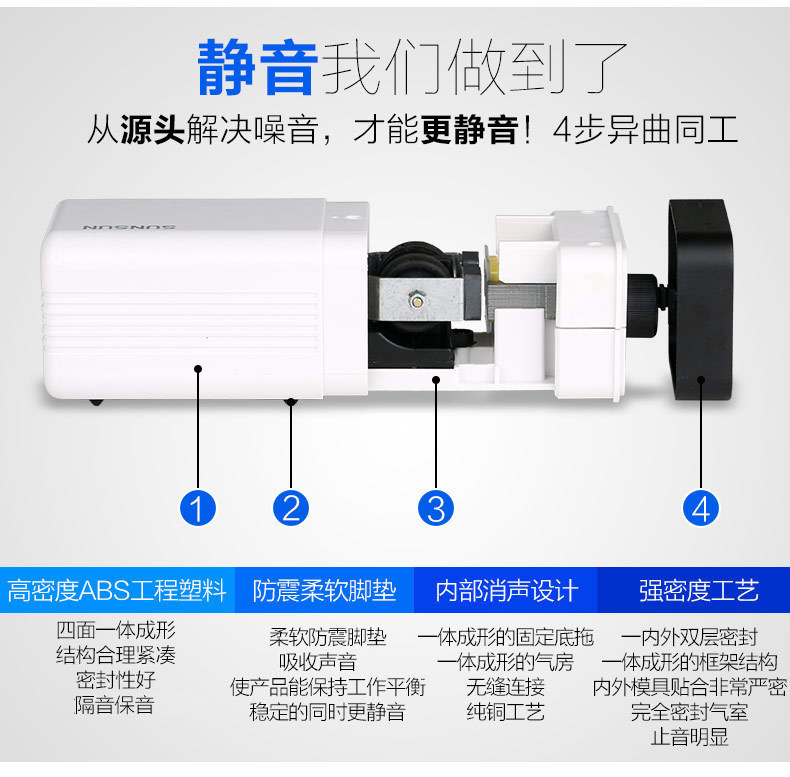 静音我们做到了
从源头解决噪音，才能更静音！4步异曲同工

SUNSUN

1
2
3
4

高密度ABS工程塑料
四面一体成形
结构合理紧凑
密封性好
隔音保音

防震柔软脚垫
柔软防震脚垫
吸收声音
使产品能保持工作平衡
稳定的同时更静音

内部消声设计
一体成形的固定底拖
一体成形的气房
无缝连接
纯铜工艺

强密度工艺
一内外双层密封
一体成形的框架结构
内外模具贴合非常严密
完全密封气室
止音明显