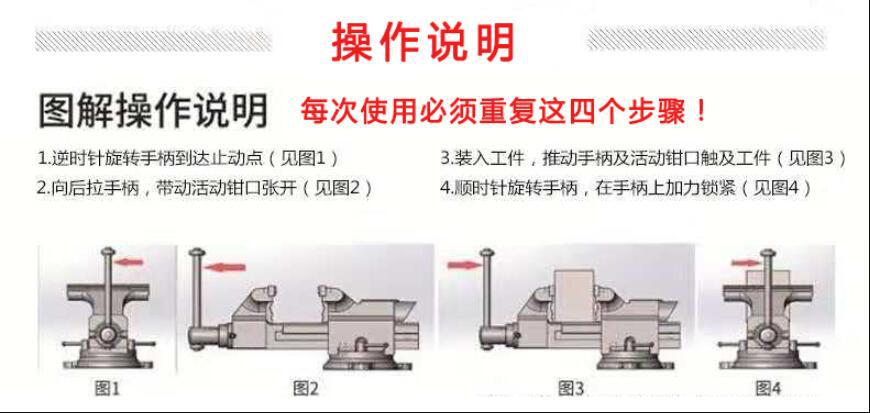 操作说明

图解操作说明 每次使用必须重复这四个步骤！

1.逆时针旋转手柄到达止动点（见图1）

2.向后拉手柄，带动活动钳口张开（见图2）

3.装入工件，推动手柄及活动钳口触及工件（见图3）

4.顺时针旋转手柄，在手柄上加力锁紧（见图4）

图1

图2

图3

图4