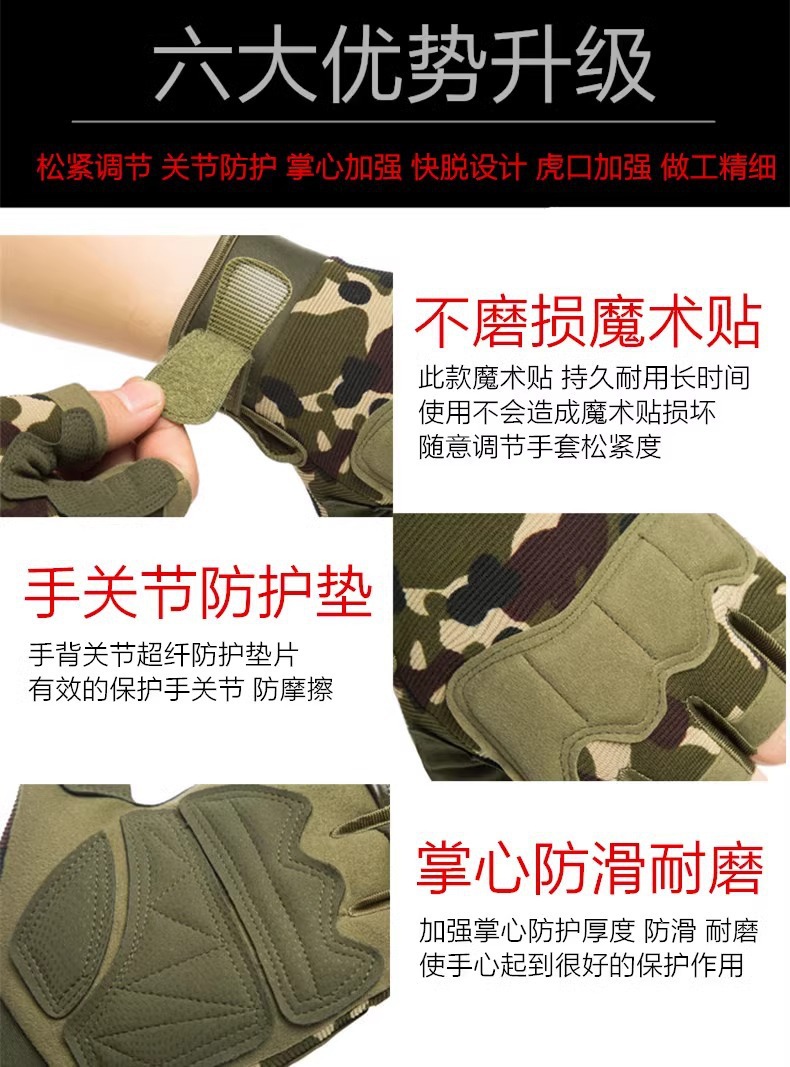 六大优势升级

松紧调节 关节防护 掌心加强 快脱设计 虎口加强 做工精细

不磨损魔术贴

此款魔术贴 持久耐用长时间
使用不会造成魔术贴损坏
随意调节手套松紧度

手关节防护垫

手背关节超纤防护垫片
有效的保护手关节 防摩擦

掌心防滑耐磨

加强掌心防护厚度 防滑 耐磨
使手心起到很好的保护作用