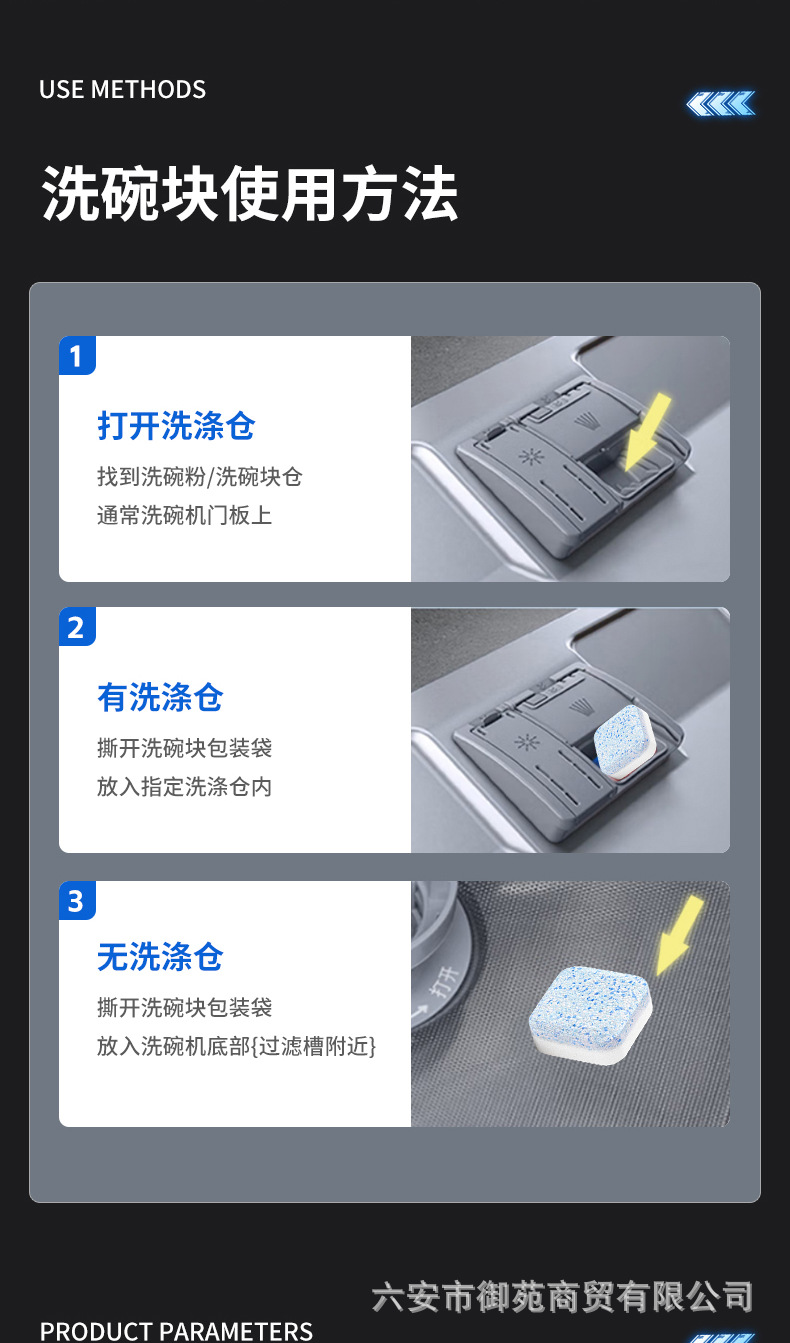 USE METHODS

洗碗块使用方法

1

打开洗涤仓

找到洗碗粉/洗碗块仓
通常洗碗机门板上

2

有洗涤仓

撕开洗碗块包装袋
放入指定洗涤仓内

3

无洗涤仓

撕开洗碗块包装袋
放入洗碗机底部{过滤槽附近}

打开

六安市御苑商贸有限公司

PRODUCT PARAMETERS