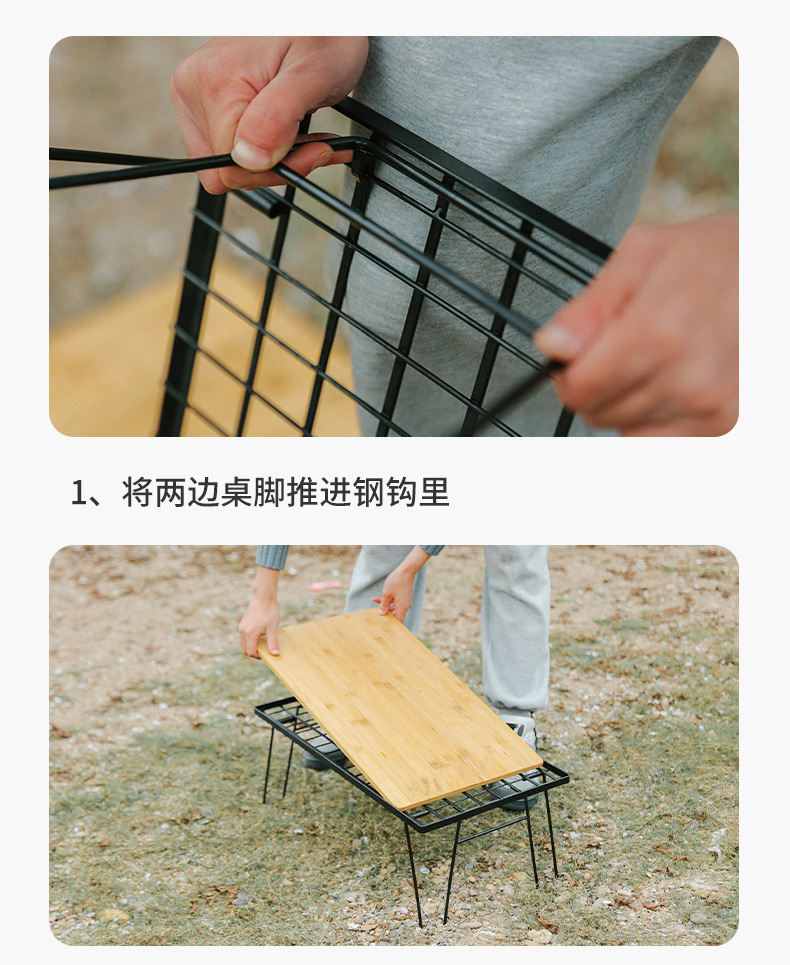 1、将两边桌脚推进钢钩里