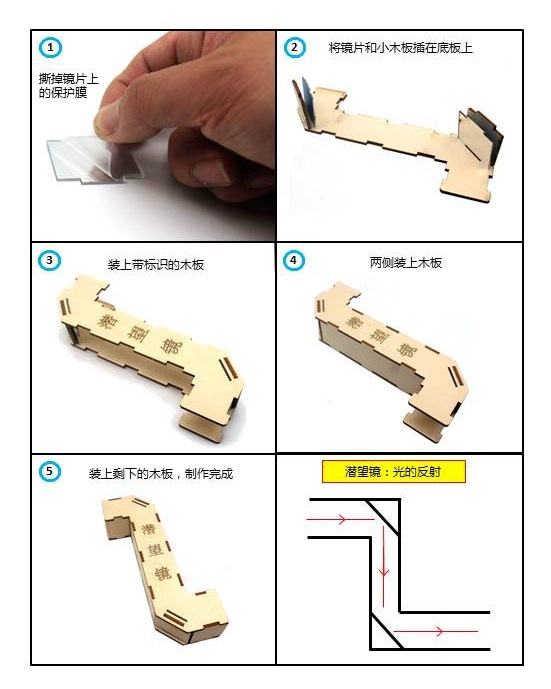 1
撕掉镜片上的保护膜

2
将镜片和小木板插在底板上

3
装上带标识的木板

潜望镜

4
两侧装上木板

潜望镜

5
装上剩下的木板，制作完成

潜望镜

潜望镜：光的反射