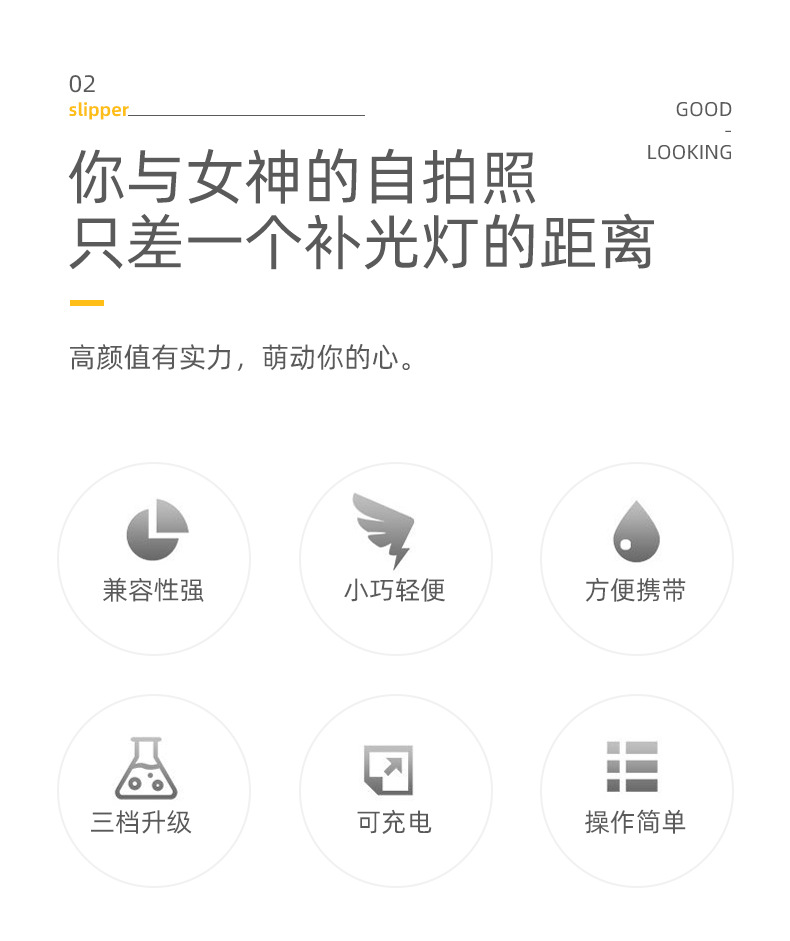 02
slipper

GOOD
-
LOOKING

你与女神的自拍照
只差一个补光灯的距离

高颜值有实力，萌动你的心。

兼容性强

小巧轻便

方便携带

三档升级

可充电

操作简单