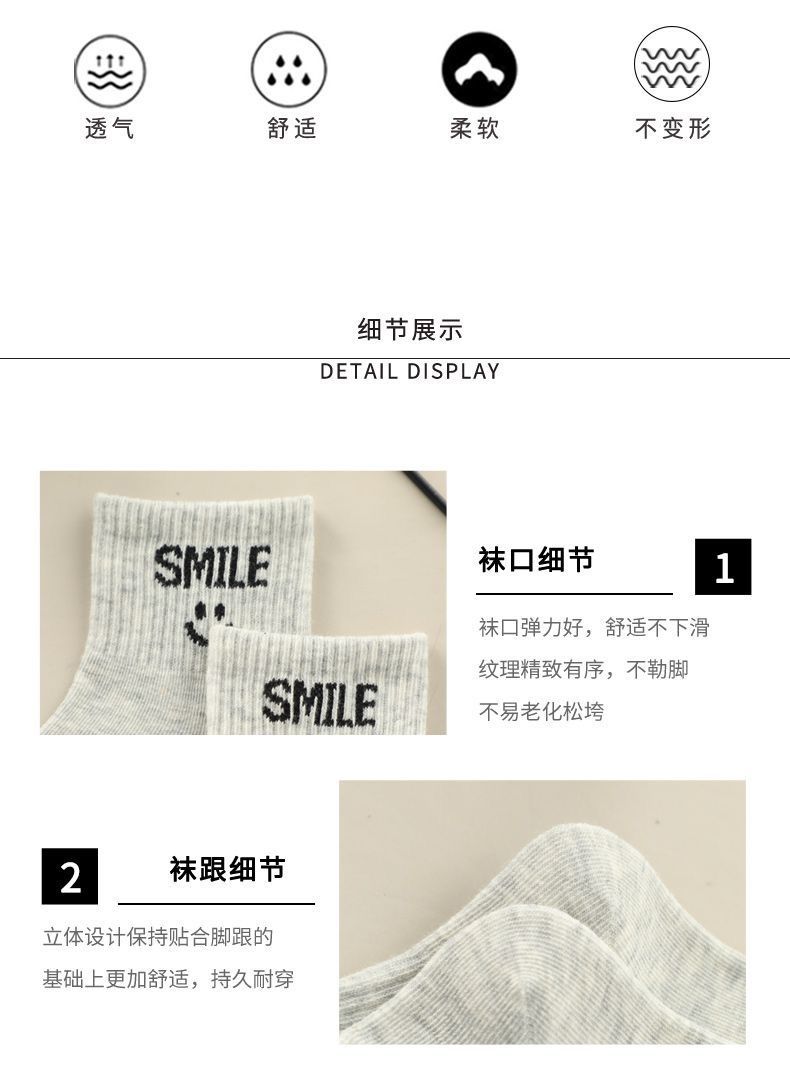 透气 舒适 柔软 不变形

细节展示
DETAIL DISPLAY

SMILE
SMILE

袜口细节
1
袜口弹力好，舒适不下滑
纹理精致有序，不勒脚
不易老化松垮

2
袜跟细节
立体设计保持贴合脚跟的
基础上更加舒适，持久耐穿