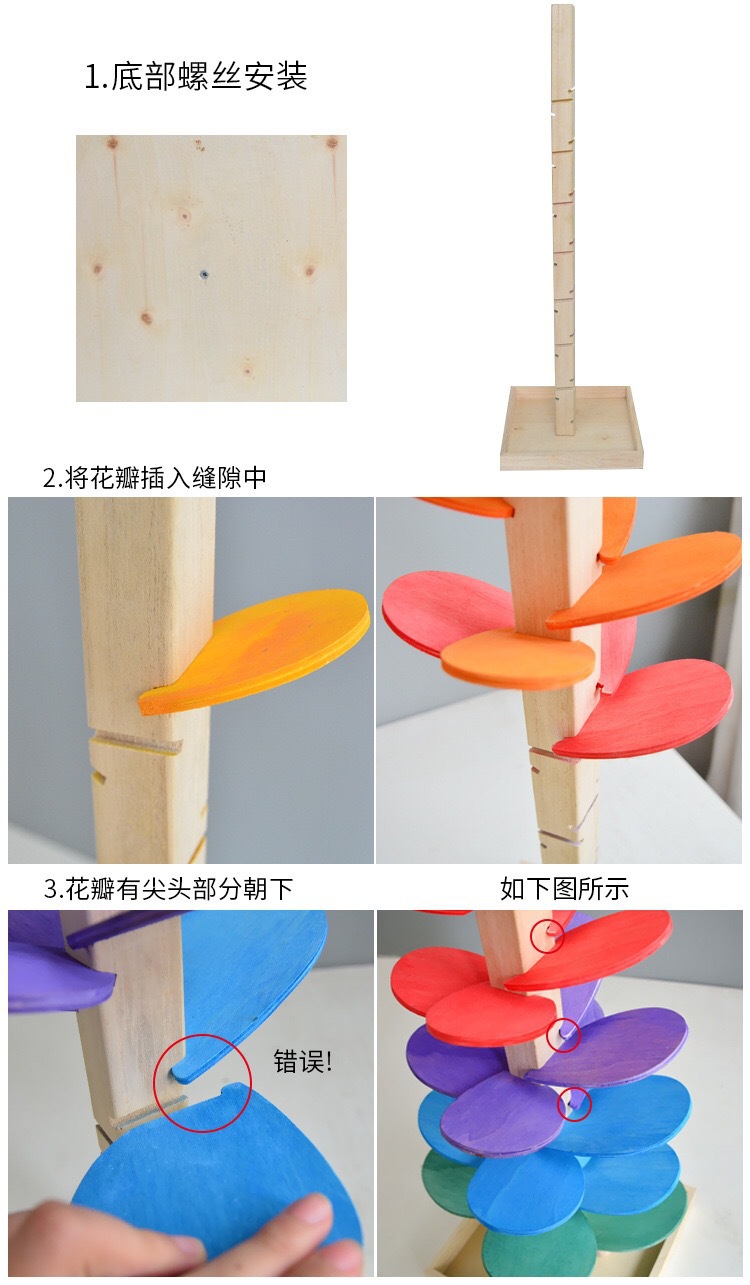 1.底部螺丝安装

2.将花瓣插入缝隙中

3.花瓣有尖头部分朝下

如下图所示

错误!