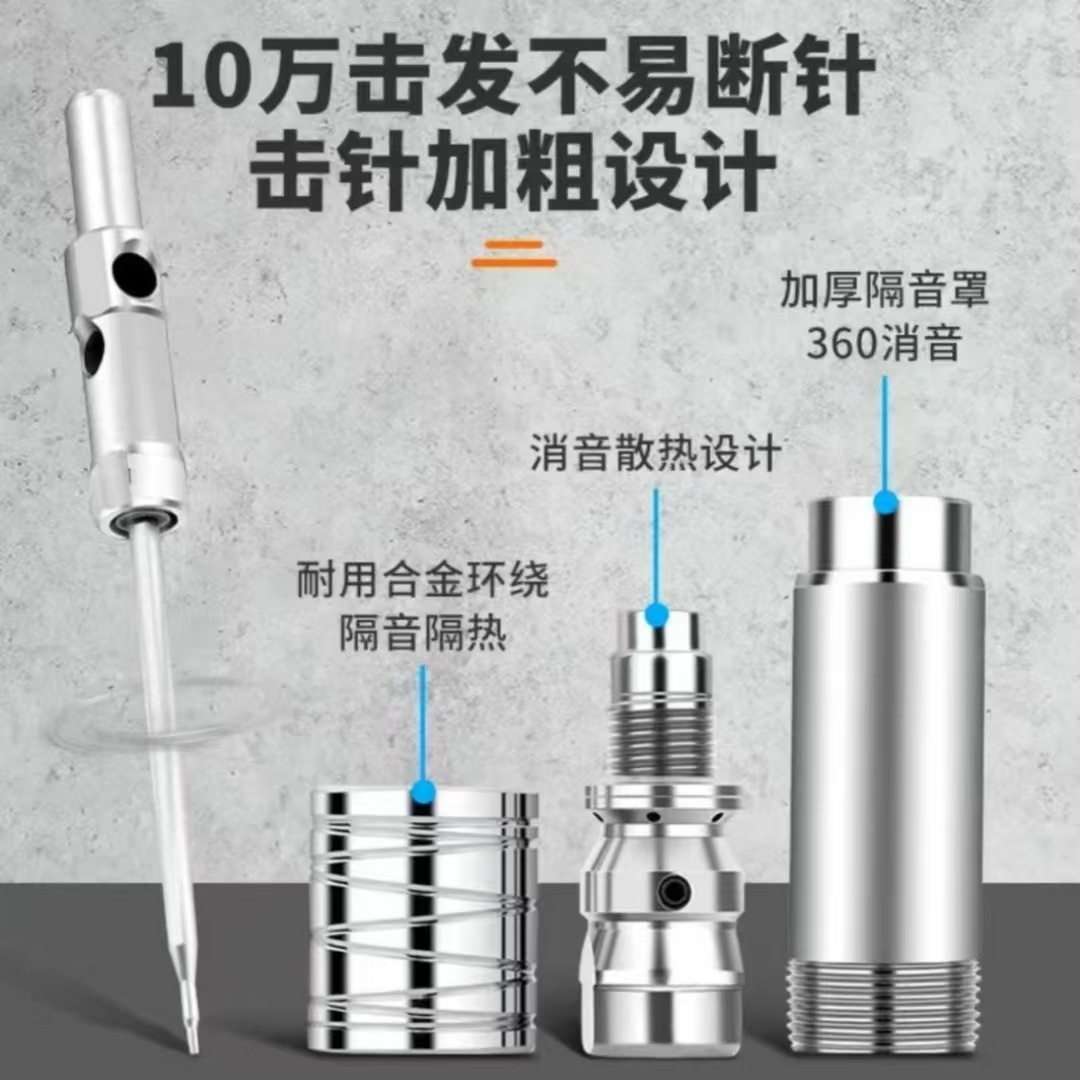 10万击发不易断针
击针加粗设计

加厚隔音罩
360消音

消音散热设计

耐用合金环绕
隔音隔热