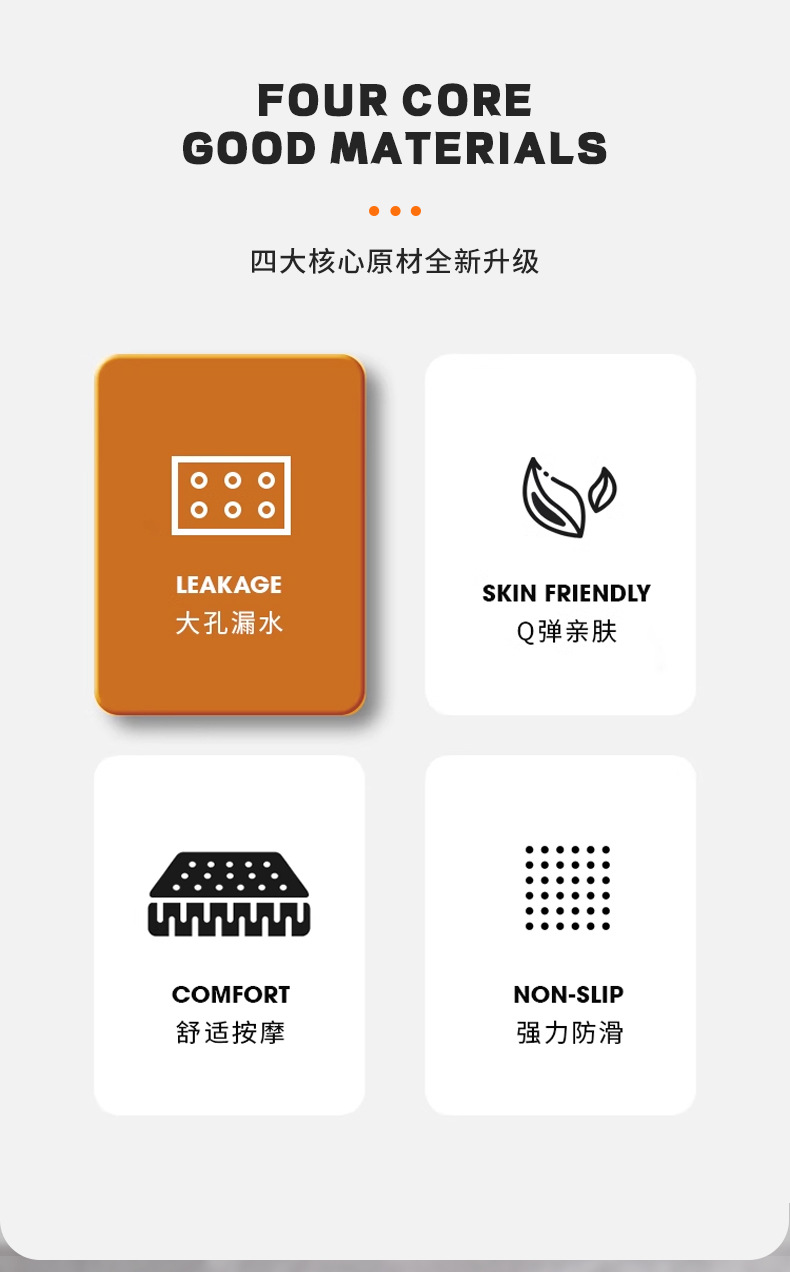 FOUR CORE
GOOD MATERIALS

四大核心原材全新升级

LEAKAGE
大孔漏水

SKIN FRIENDLY
Q弹亲肤

COMFORT
舒适按摩

NON-SLIP
强力防滑