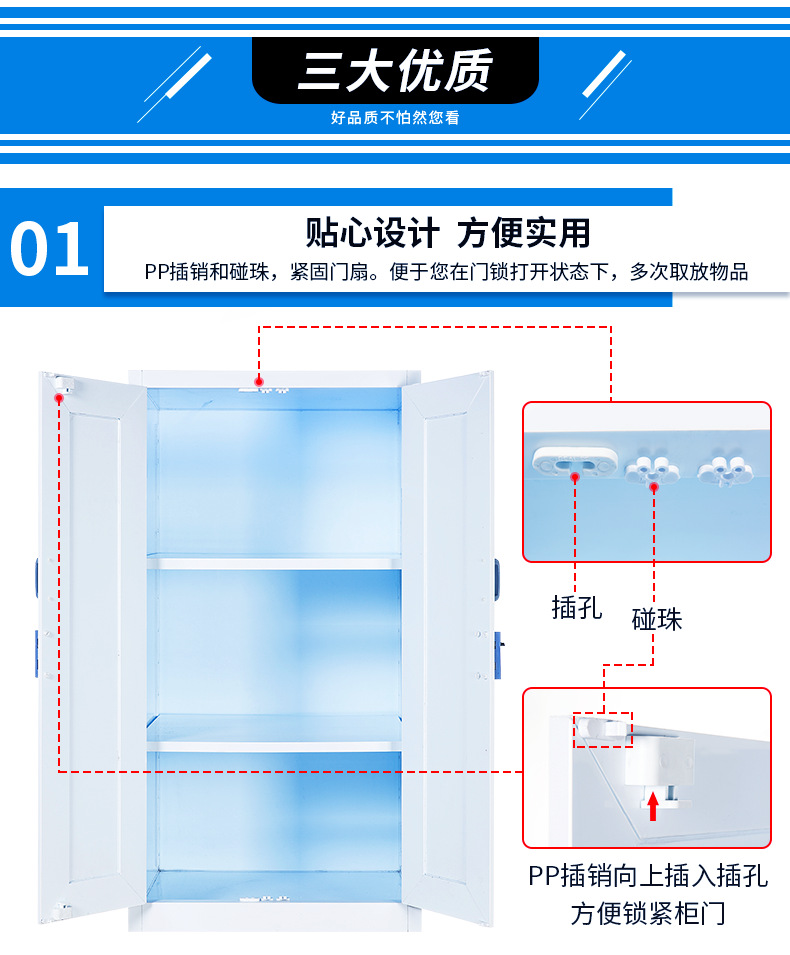 三大优质

好品质不怕然您看

01

贴心设计 方便实用

PP插销和碰珠，紧固门扇。便于您在门锁打开状态下，多次取放物品

插孔

碰珠

PP插销向上插入插孔
方便锁紧柜门