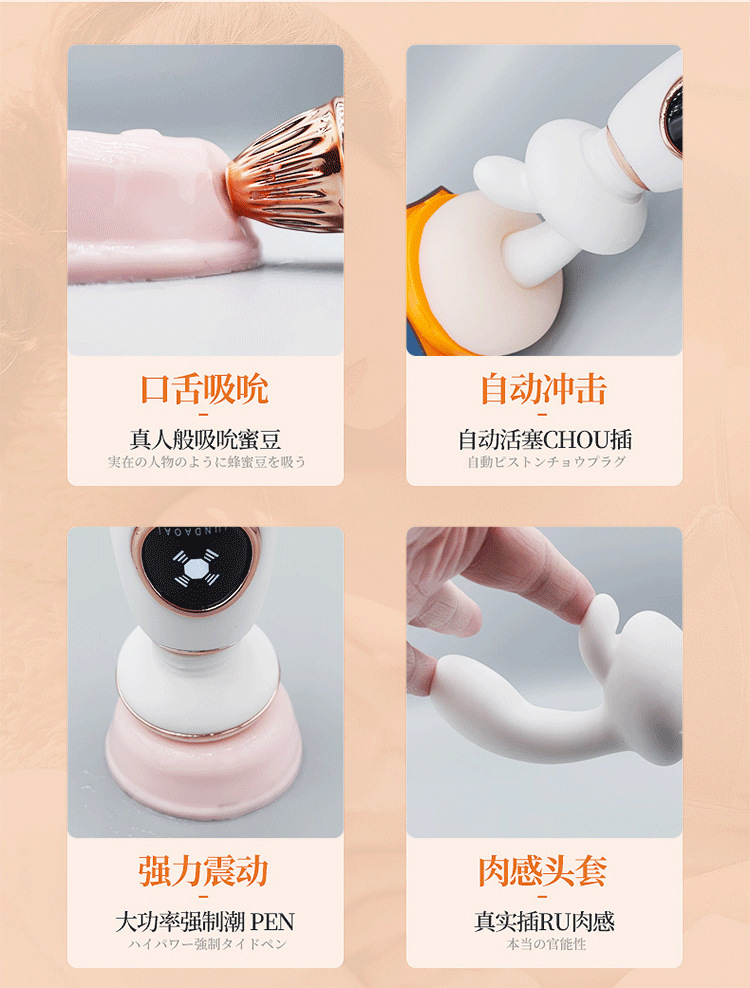 口舌吸吮

真人般吸吮蜜豆

実在の人物のように蜂蜜豆を吸う

自动冲击

自动活塞CHOU插

自動ピストンチョウプラグ

强力震动

大功率强制潮 PEN

ハイパワー強制タイドペン

肉感头套

真实插RU肉感

本当の官能性