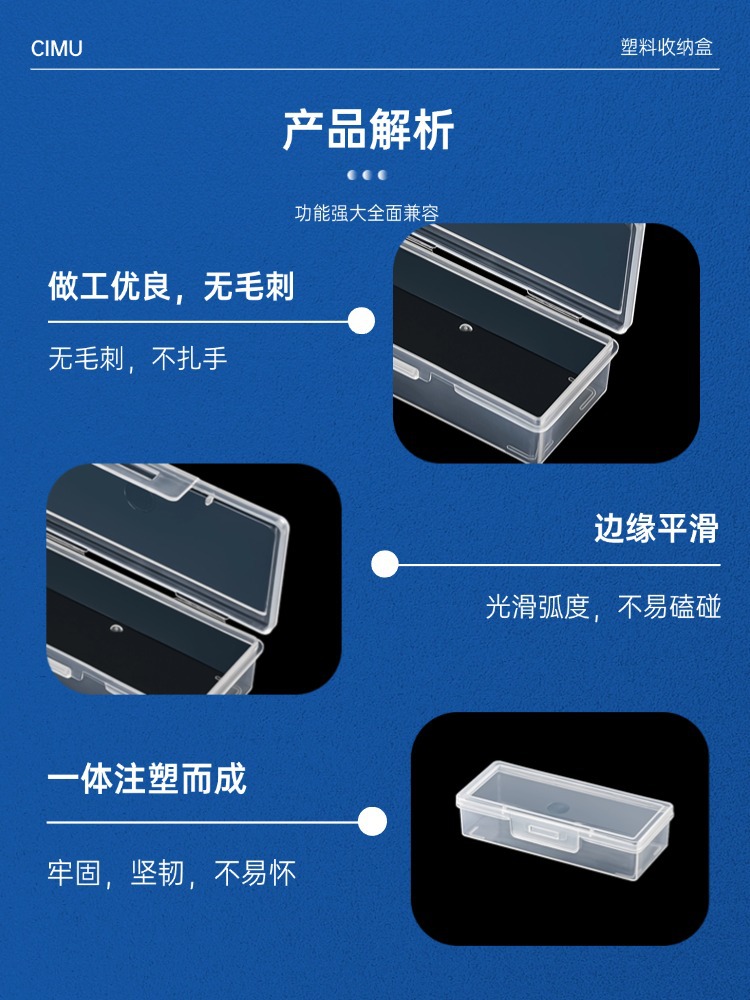 CIMU

塑料收纳盒

产品解析

功能强大全面兼容

做工优良，无毛刺

无毛刺，不扎手

边缘平滑

光滑弧度，不易磕碰

一体注塑而成

牢固，坚韧，不易怀