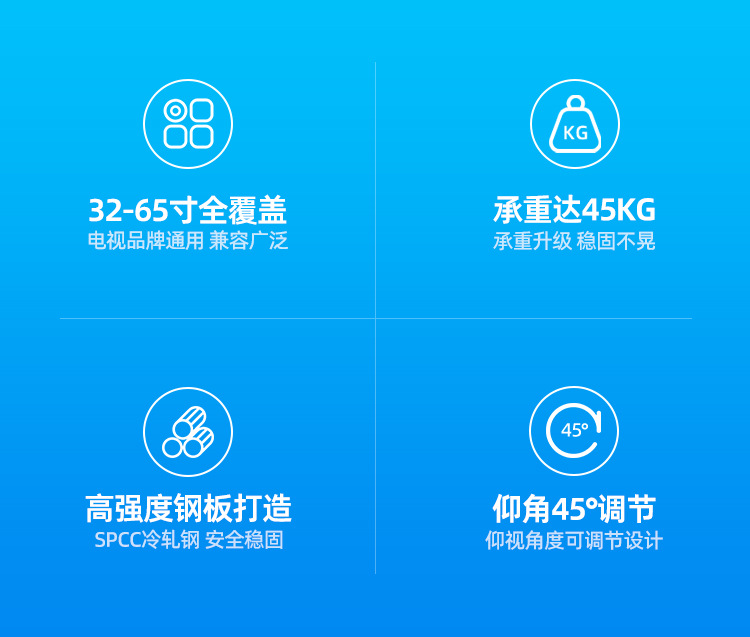 32-65寸全覆盖
电视品牌通用 兼容广泛

KG

承重达45KG
承重升级 稳固不晃

高强度钢板打造
SPCC冷轧钢 安全稳固

45°

仰角45°调节
仰视角度可调节设计