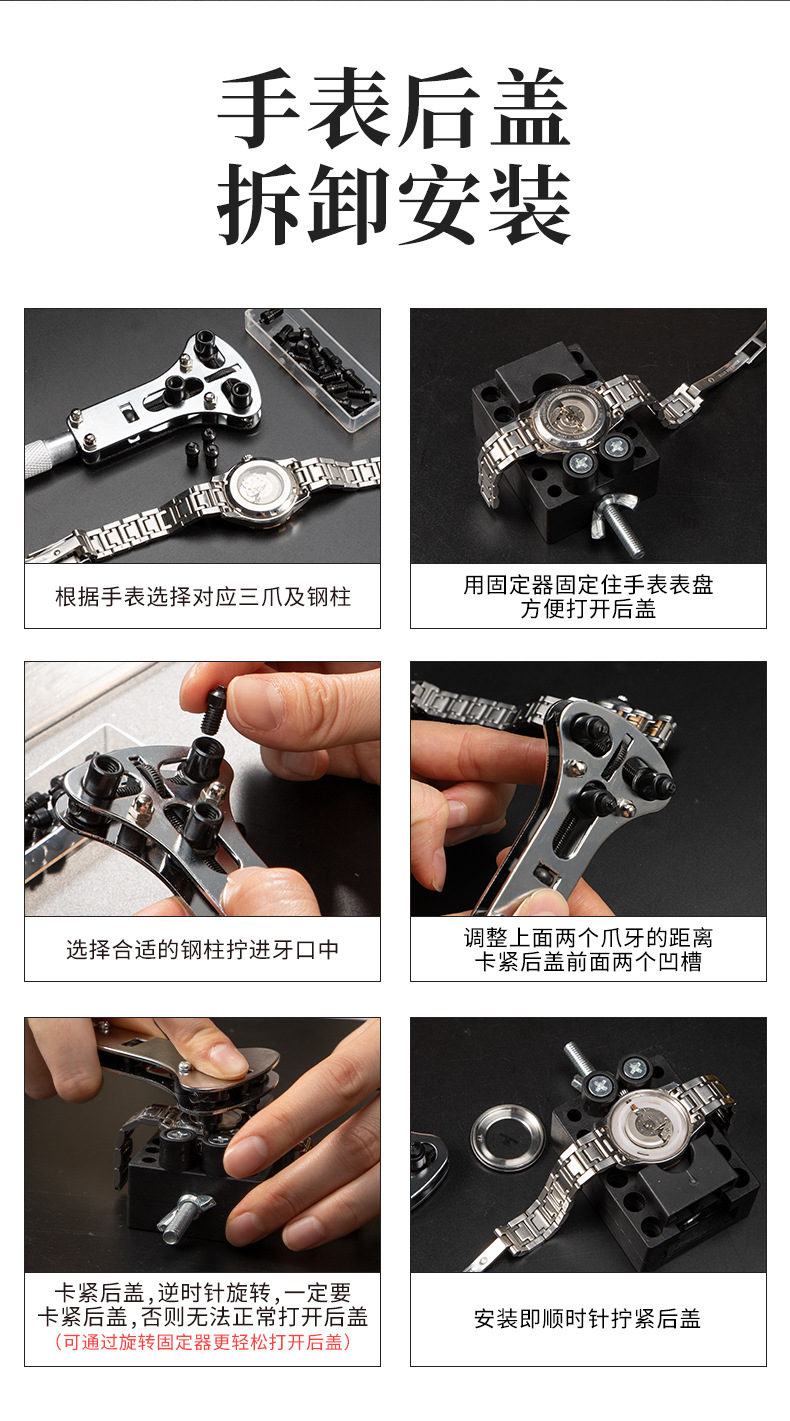 手表后盖
拆卸安装

根据手表选择对应三爪及钢柱

用固定器固定住手表表盘
方便打开后盖

选择合适的钢柱拧进牙口中

调整上面两个爪牙的距离
卡紧后盖前面两个凹槽

卡紧后盖，逆时针旋转，一定要
卡紧后盖，否则无法正常打开后盖
（可通过旋转固定器更轻松打开后盖）

安装即顺时针拧紧后盖