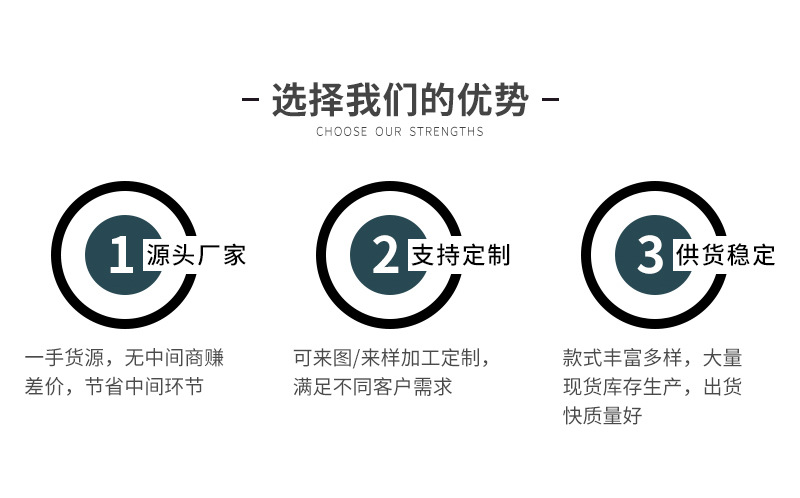 - 选择我们的优势 -

CHOOSE OUR STRENGTHS

1 源头厂家

一手货源，无中间商赚差价，节省中间环节

2 支持定制

可来图/来样加工定制，满足不同客户需求

3 供货稳定

款式丰富多样，大量现货库存生产，出货快质量好