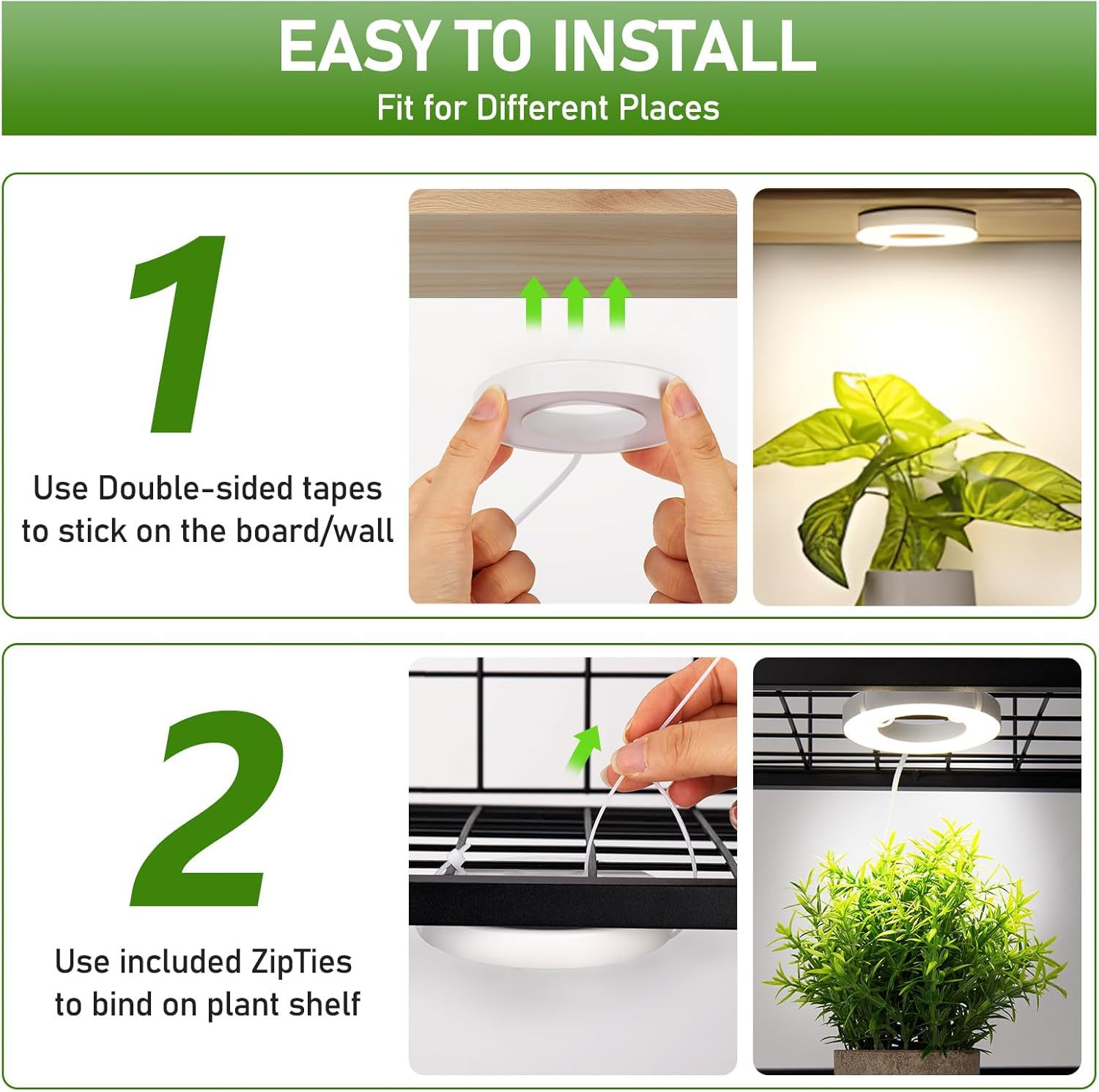 EASY TO INSTALL
Fit for Different Places

1

Use Double-sided tapes to stick on the board/wall

2

Use included ZipTies to bind on plant shelf