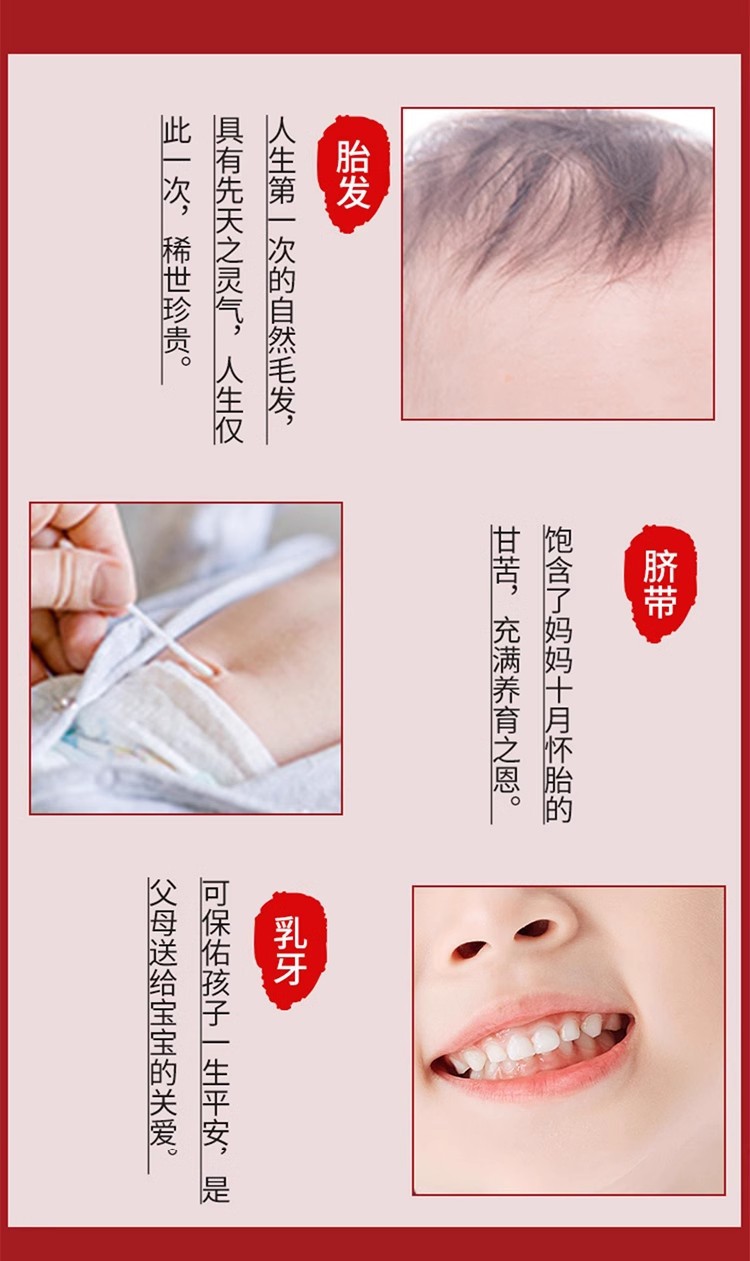 胎发

人生第一次的自然毛发，具有先天之灵气，人生仅此一次，稀世珍贵。

脐带

饱含了妈妈十月怀胎的甘苦，充满养育之恩。

乳牙

可保佑孩子一生平安，是父母送给宝宝的关爱。